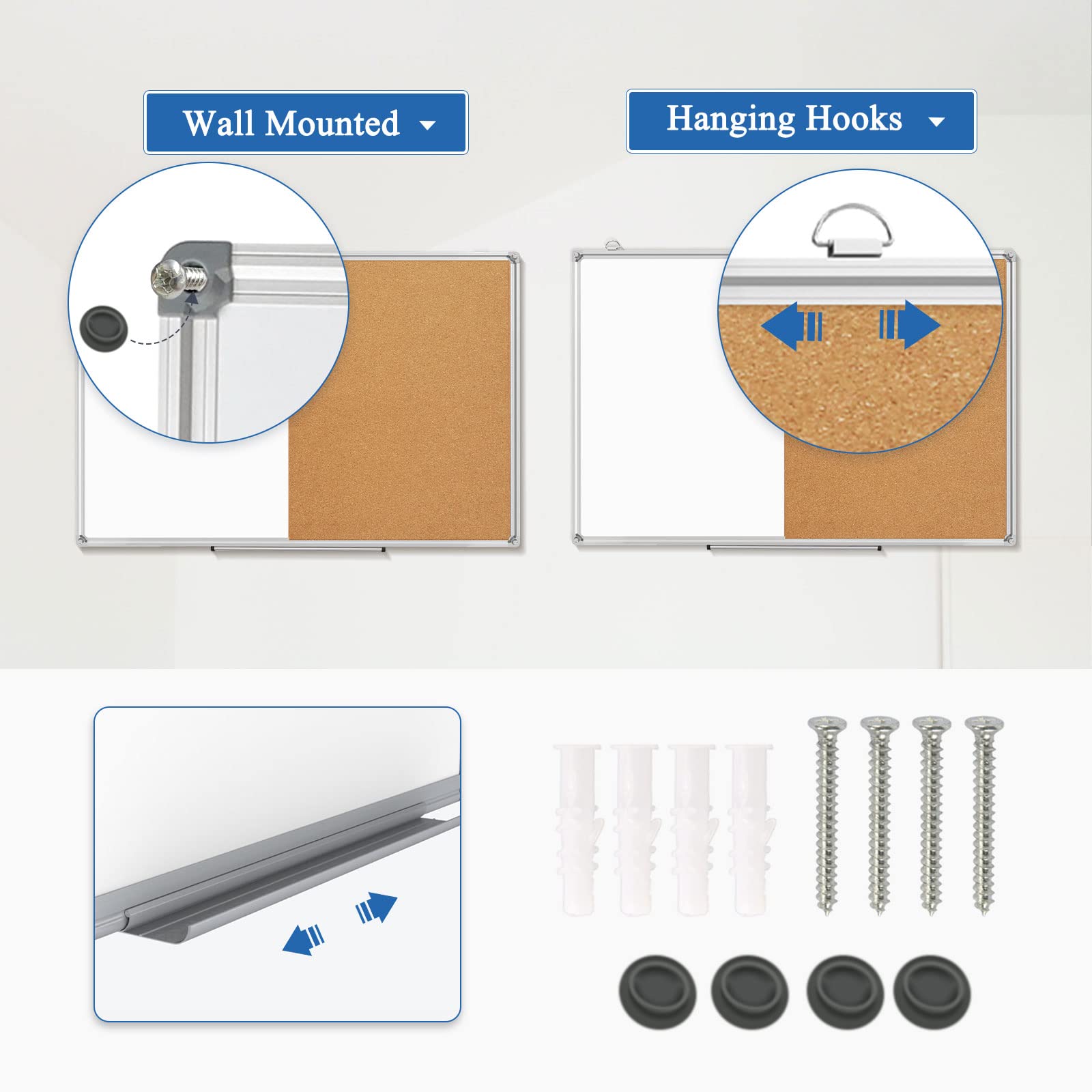 Wall Mounted

Hanging Hooks