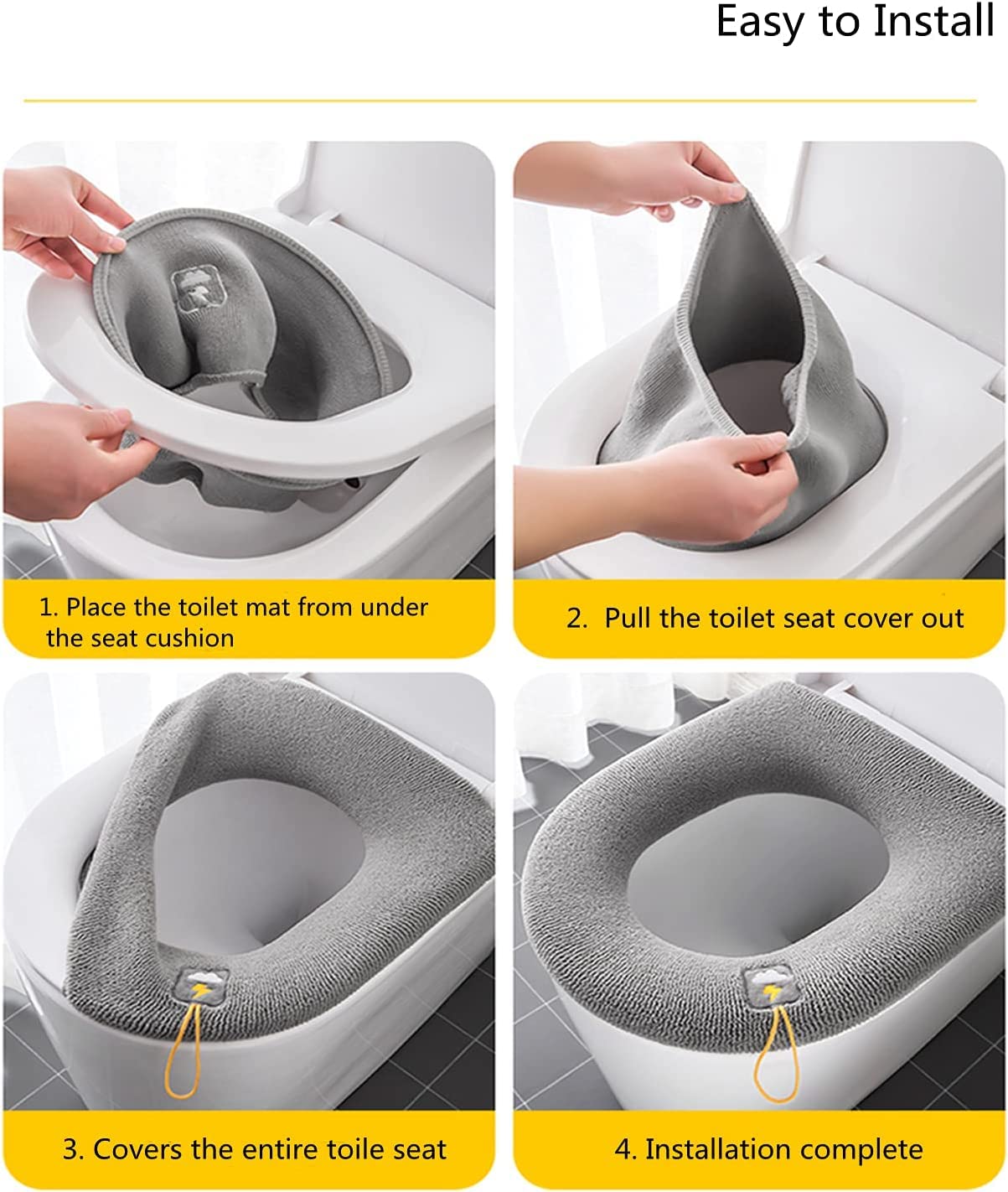 Easy to Install

1. Place the toilet mat from under the seat cushion

2. Pull the toilet seat cover out

3. Covers the entire toile seat

4. Installation complete