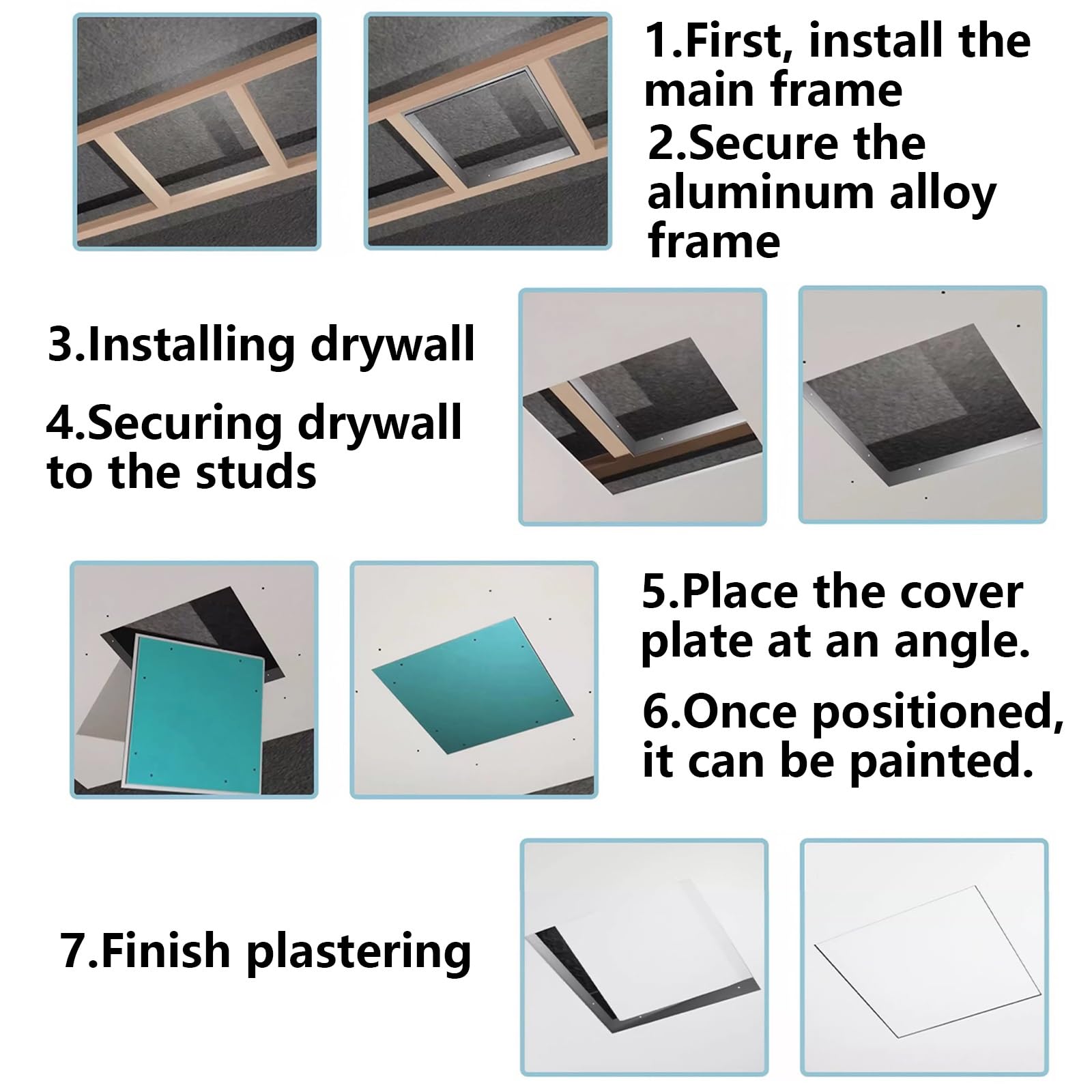 1.First, install the main frame

2.Secure the aluminum alloy frame

3.Installing drywall

4.Securing drywall to the studs

5.Place the cover plate at an angle.

6.Once positioned, it can be painted.

7.Finish plastering