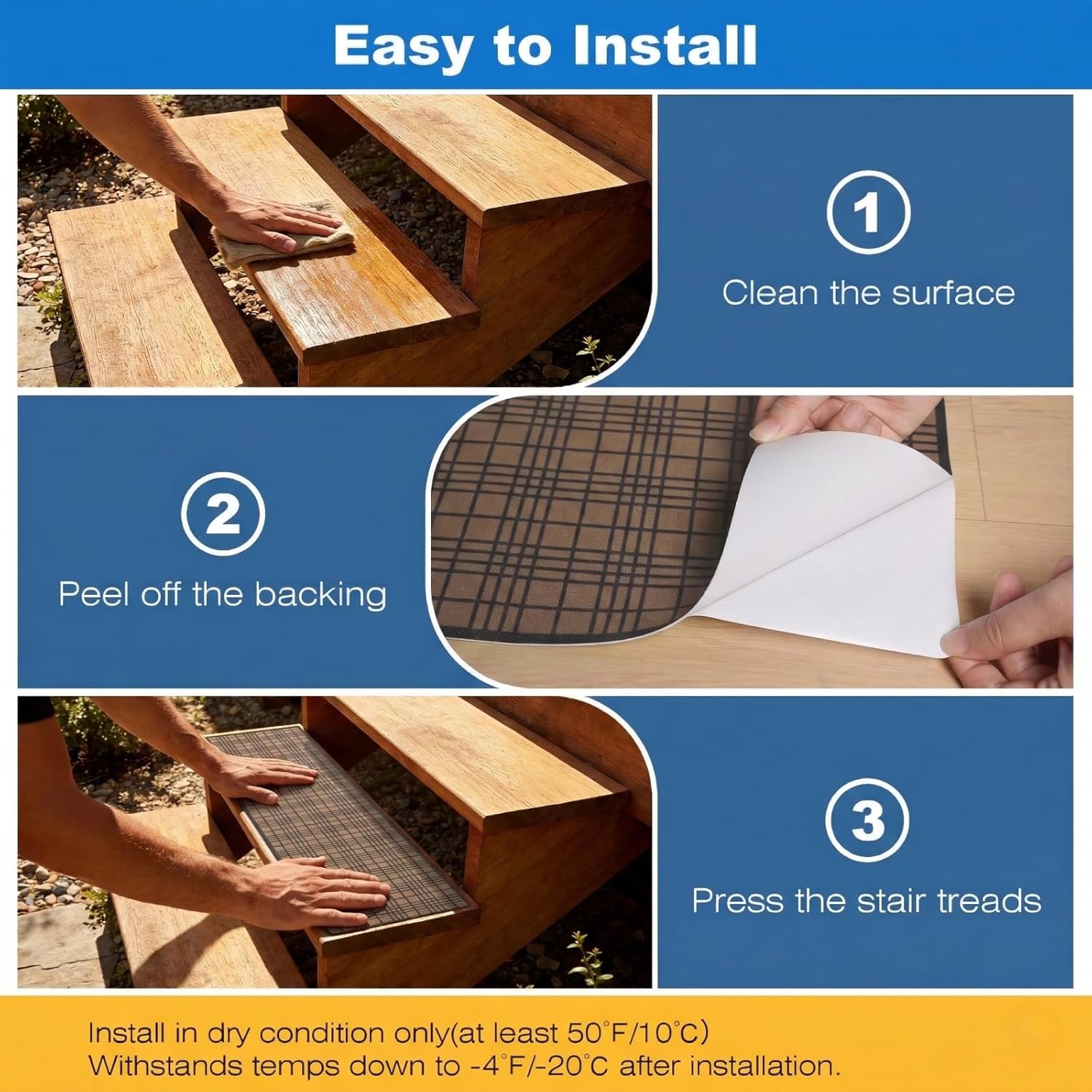 Easy to Install

1
Clean the surface

2
Peel off the backing

3
Press the stair treads

Install in dry condition only(at least 50°F/10°C)
Withstands temps down to -4°F/-20°C after installation.