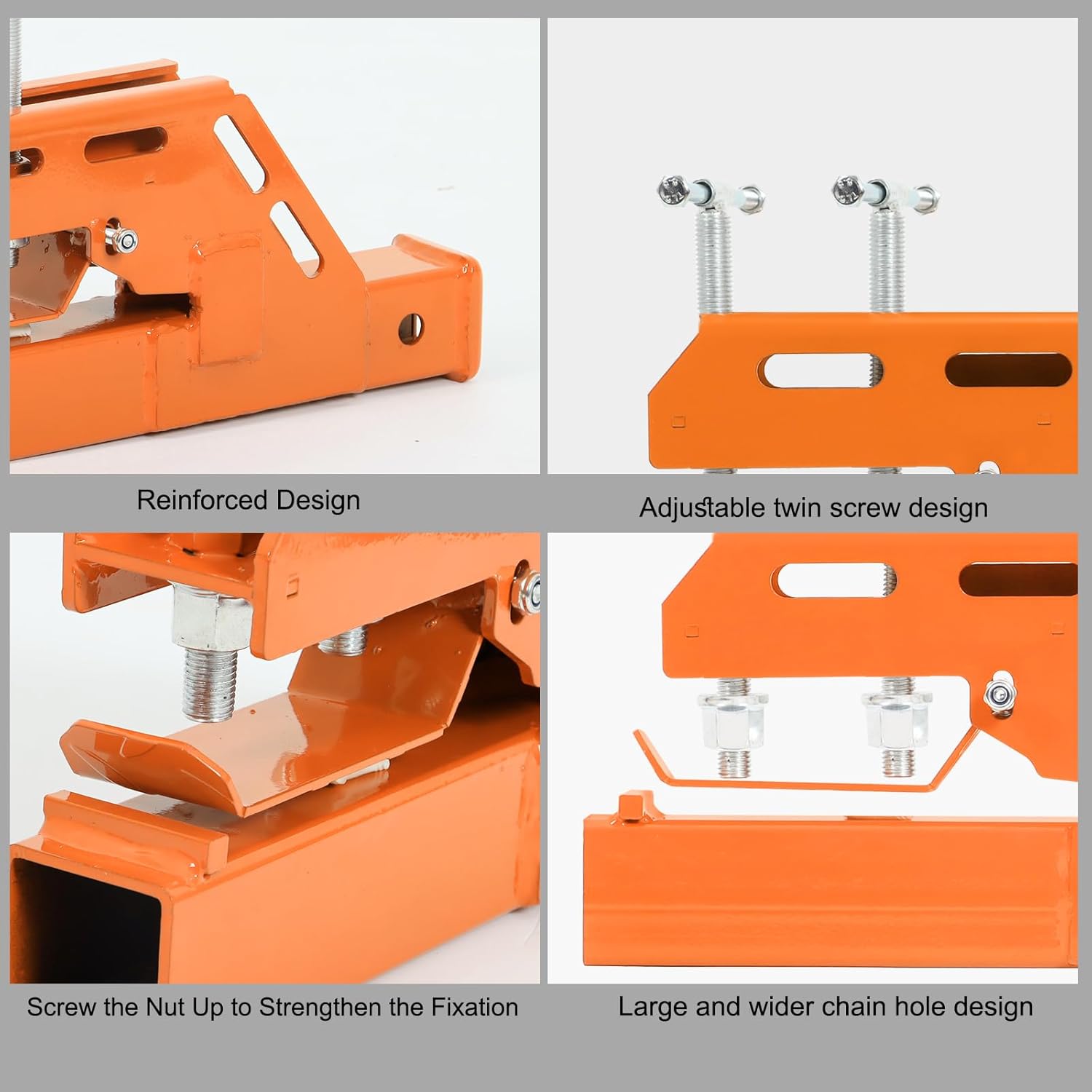 Reinforced Design

Adjustable twin screw design

Screw the Nut Up to Strengthen the Fixation

Large and wider chain hole design