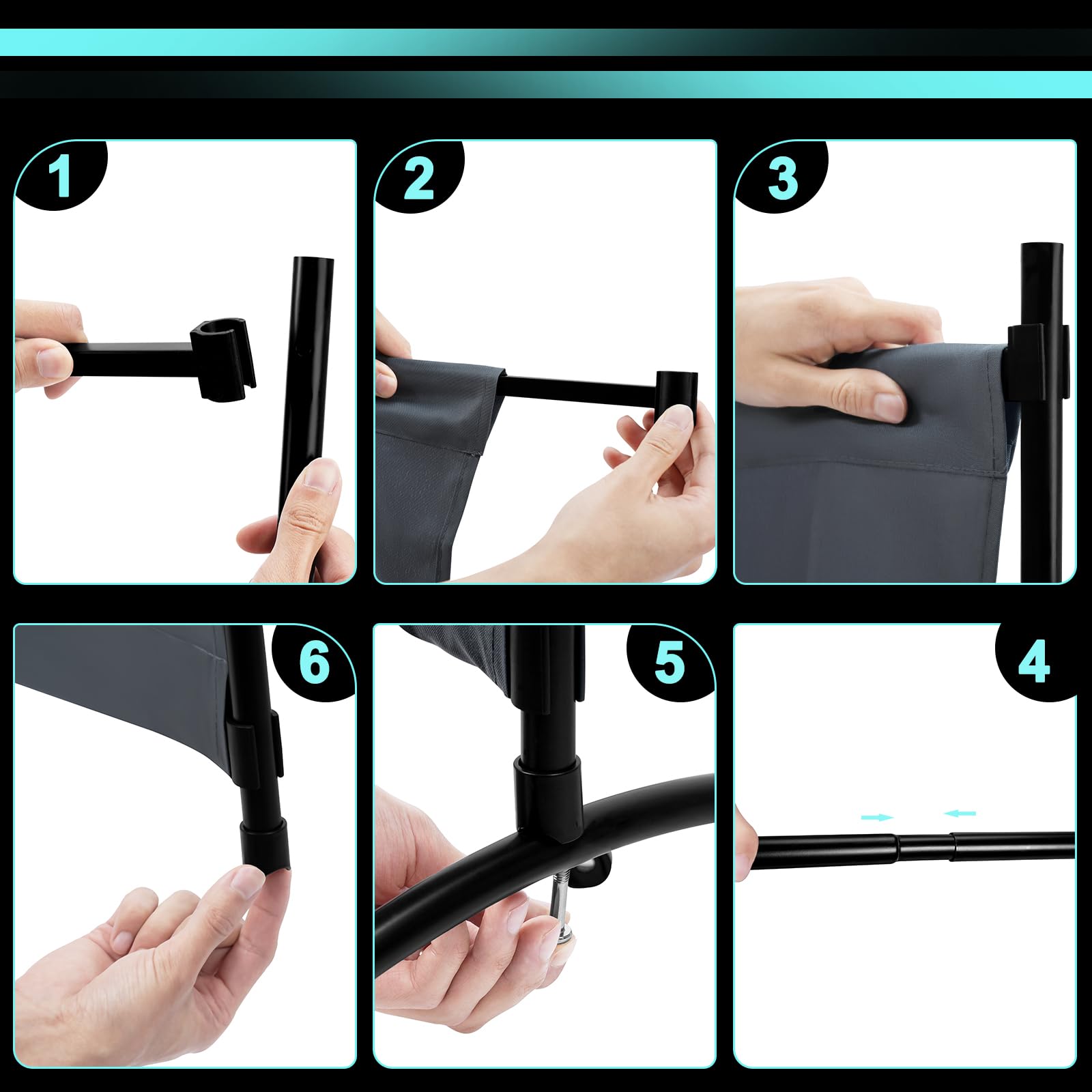 1

2

3

6

5

4