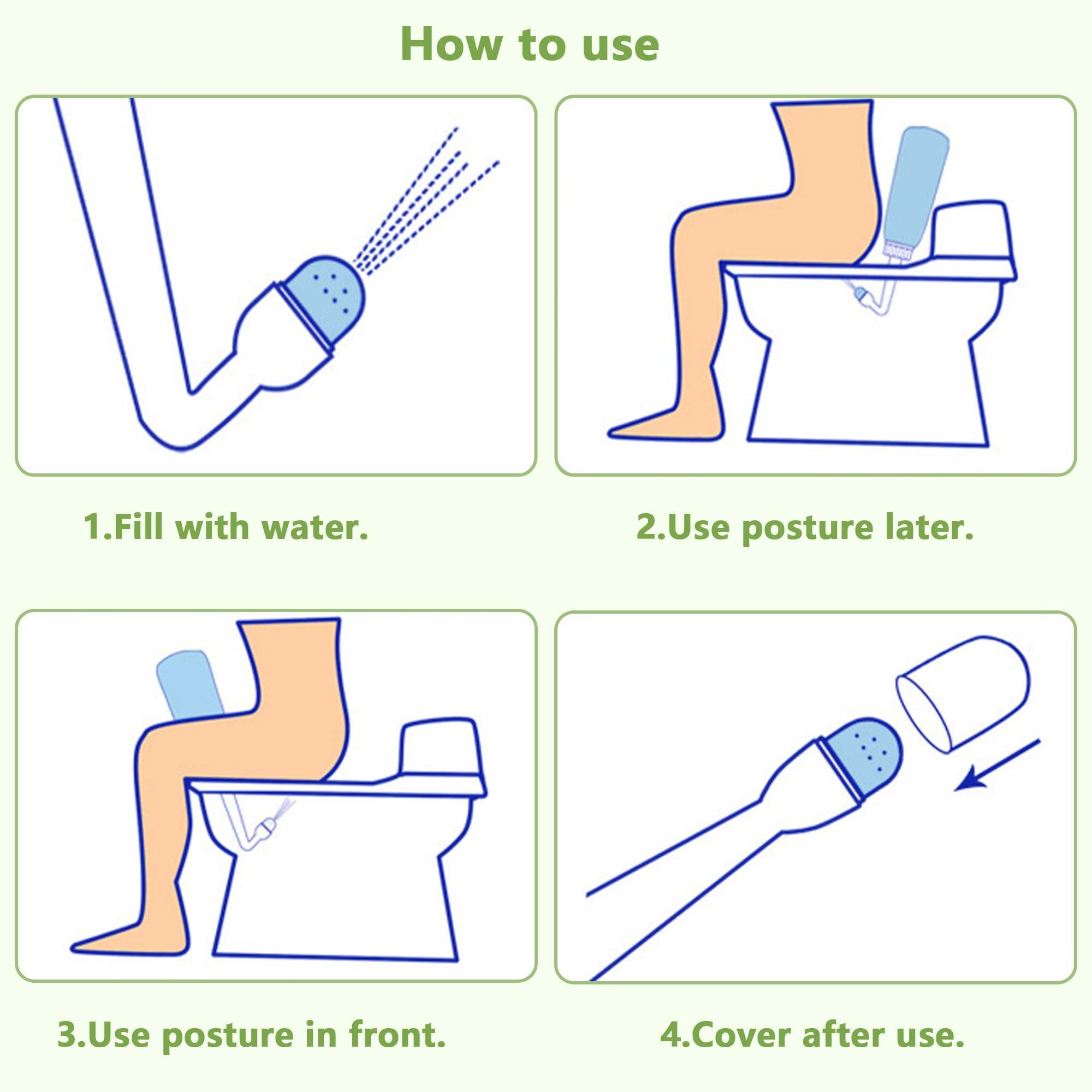 How to use

1.Fill with water.

2.Use posture later.

3.Use posture in front.

4.Cover after use.