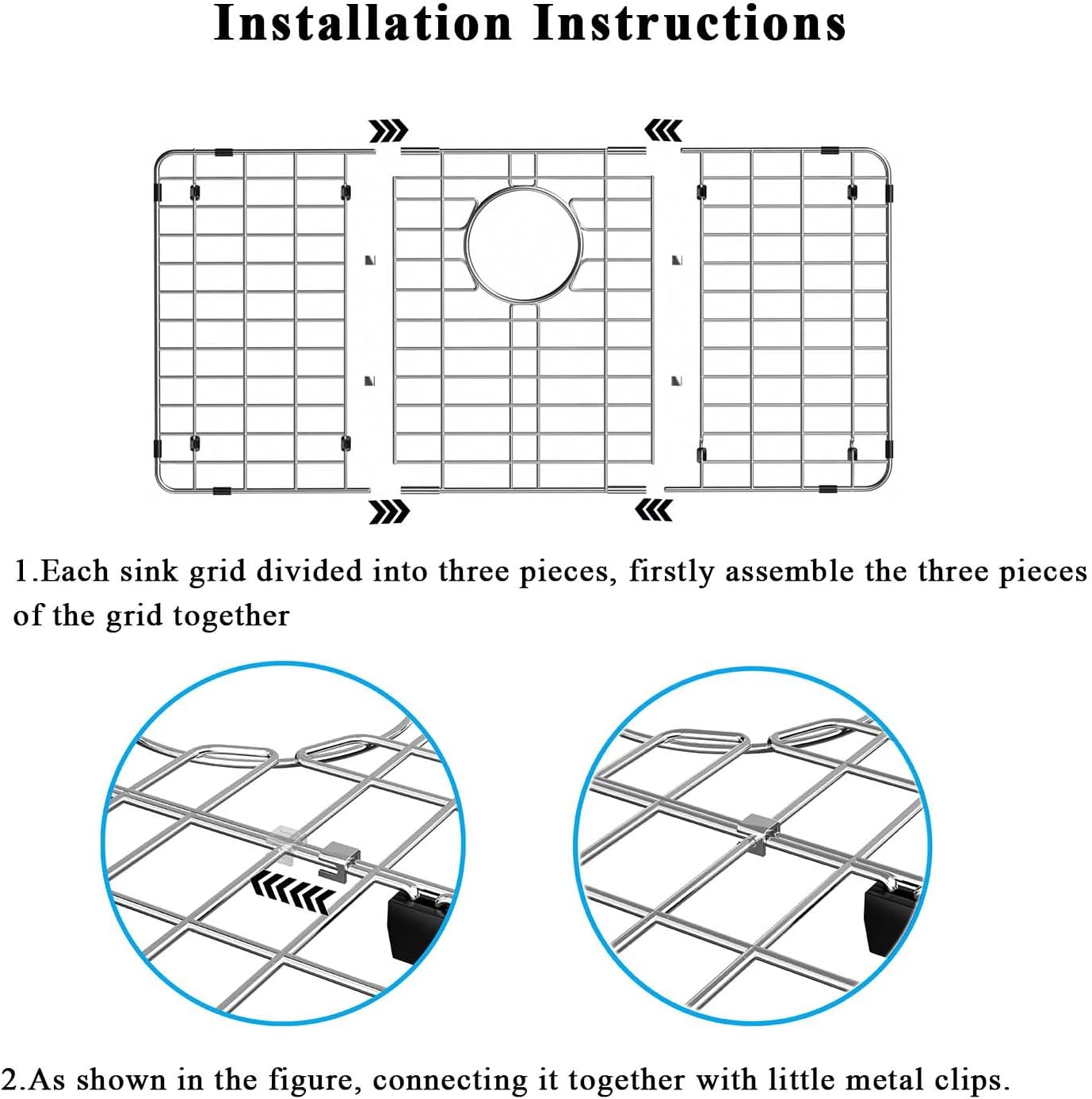 Installation Instructions

1.Each sink grid divided into three pieces, firstly assemble the three pieces of the grid together

2.As shown in the figure, connecting it together with little metal clips.