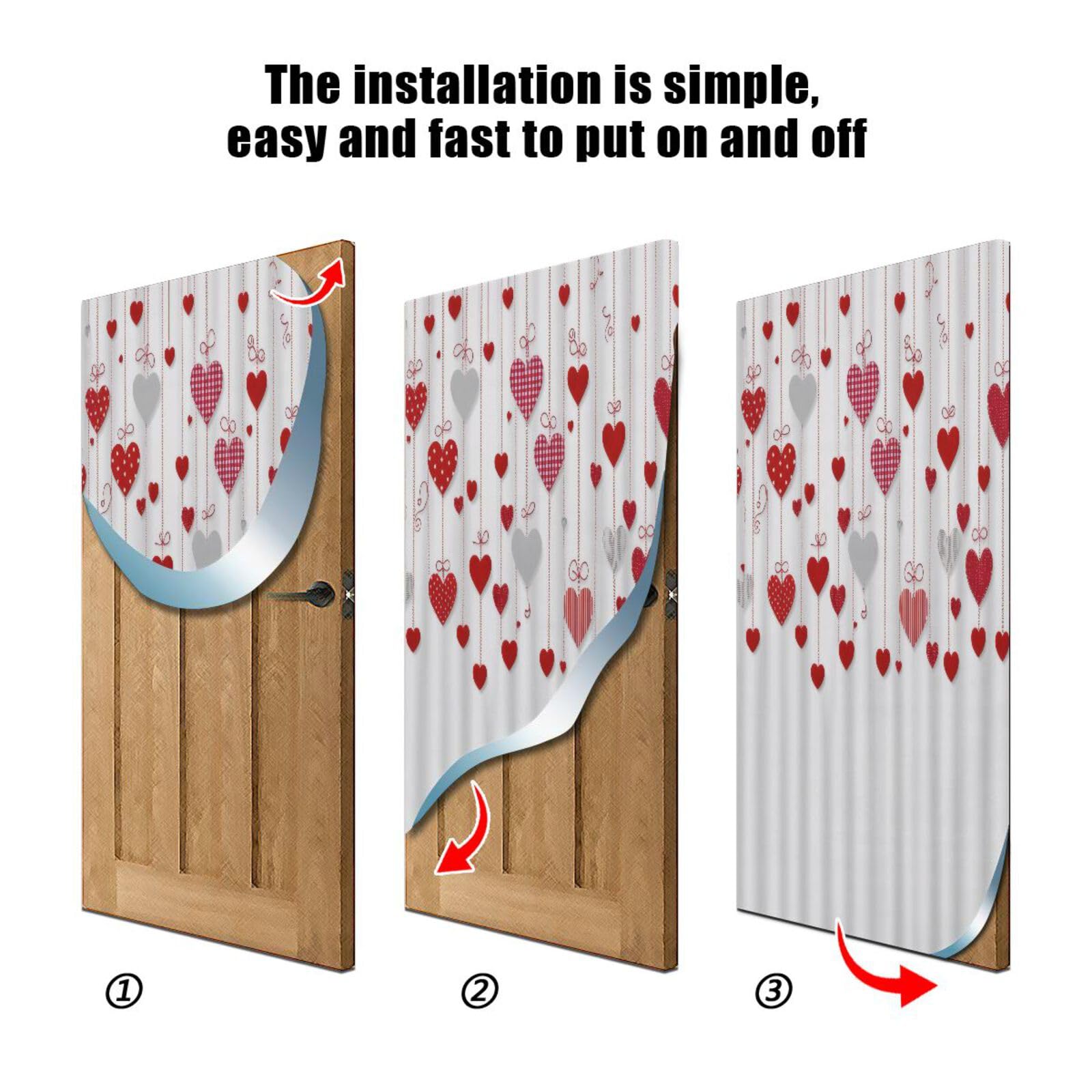 The installation is simple, easy and fast to put on and off

①

②

③