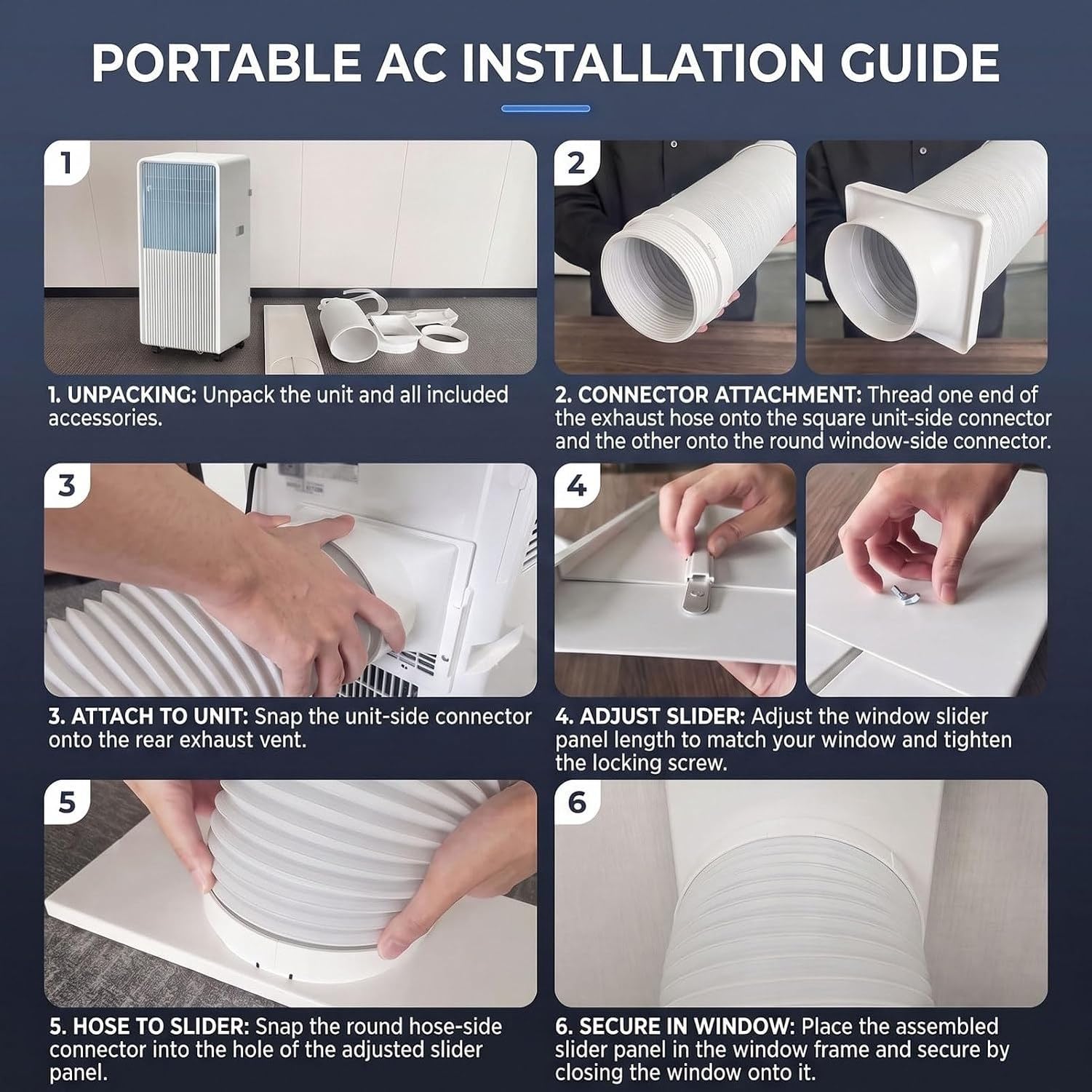 PORTABLE AC INSTALLATION GUIDE

1

1. UNPACKING: Unpack the unit and all included accessories.

2

2. CONNECTOR ATTACHMENT: Thread one end of the exhaust hose onto the square unit-side connector and the other onto the round window-side connector.

3

3. ATTACH TO UNIT: Snap the unit-side connector onto the rear exhaust vent.

4

4. ADJUST SLIDER: Adjust the window slider panel length to match your window and tighten the locking screw.

5

5. HOSE TO SLIDER: Snap the round hose-side connector into the hole of the adjusted slider panel.

6

6. SECURE IN WINDOW: Place the assembled slider panel in the window frame and secure by closing the window onto it.