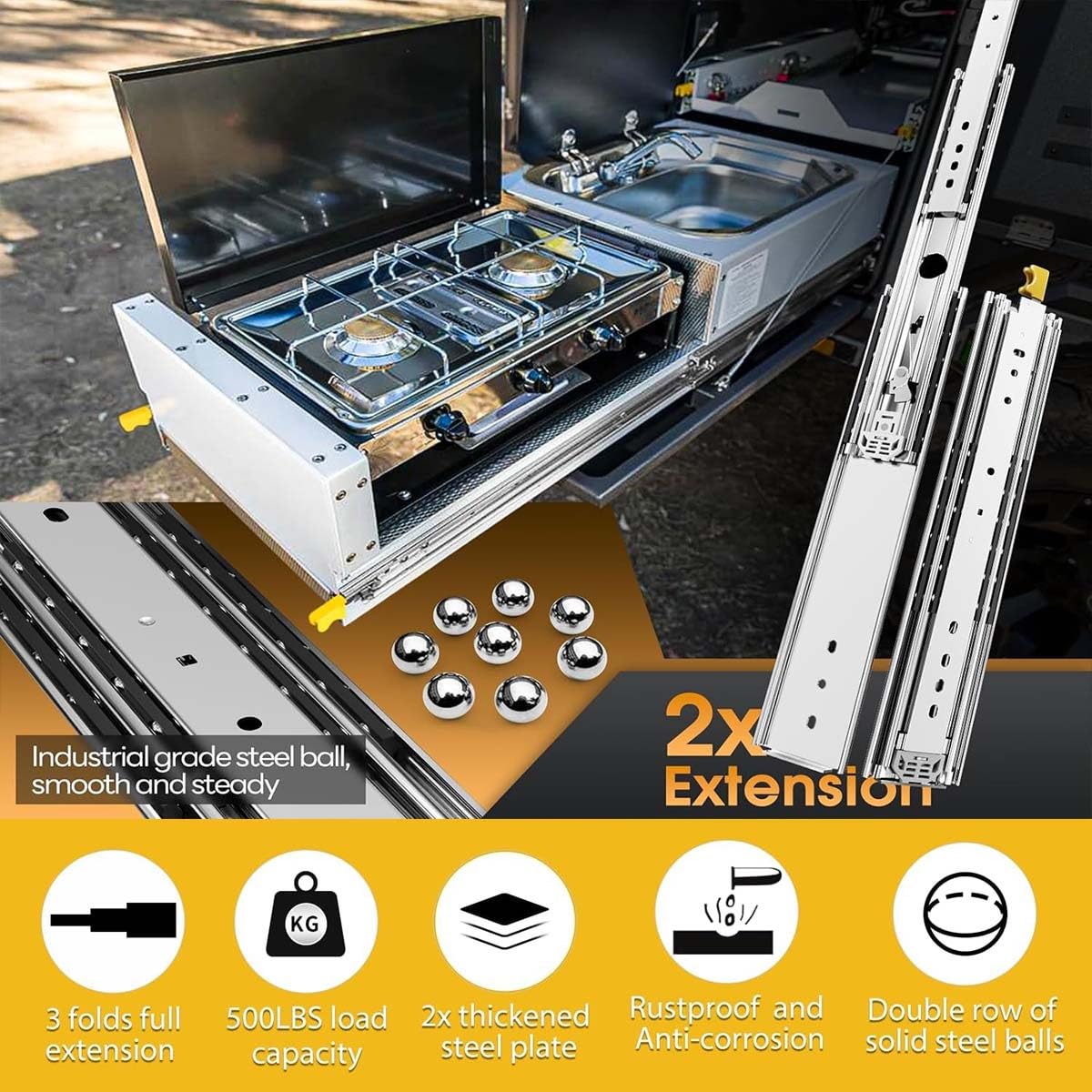 Industrial grade steel ball, smooth and steady

2x Extension

KG

3 folds full extension

500LBS load capacity

2x thickened steel plate

Rustproof and Anti-corrosion

Double row of solid steel balls