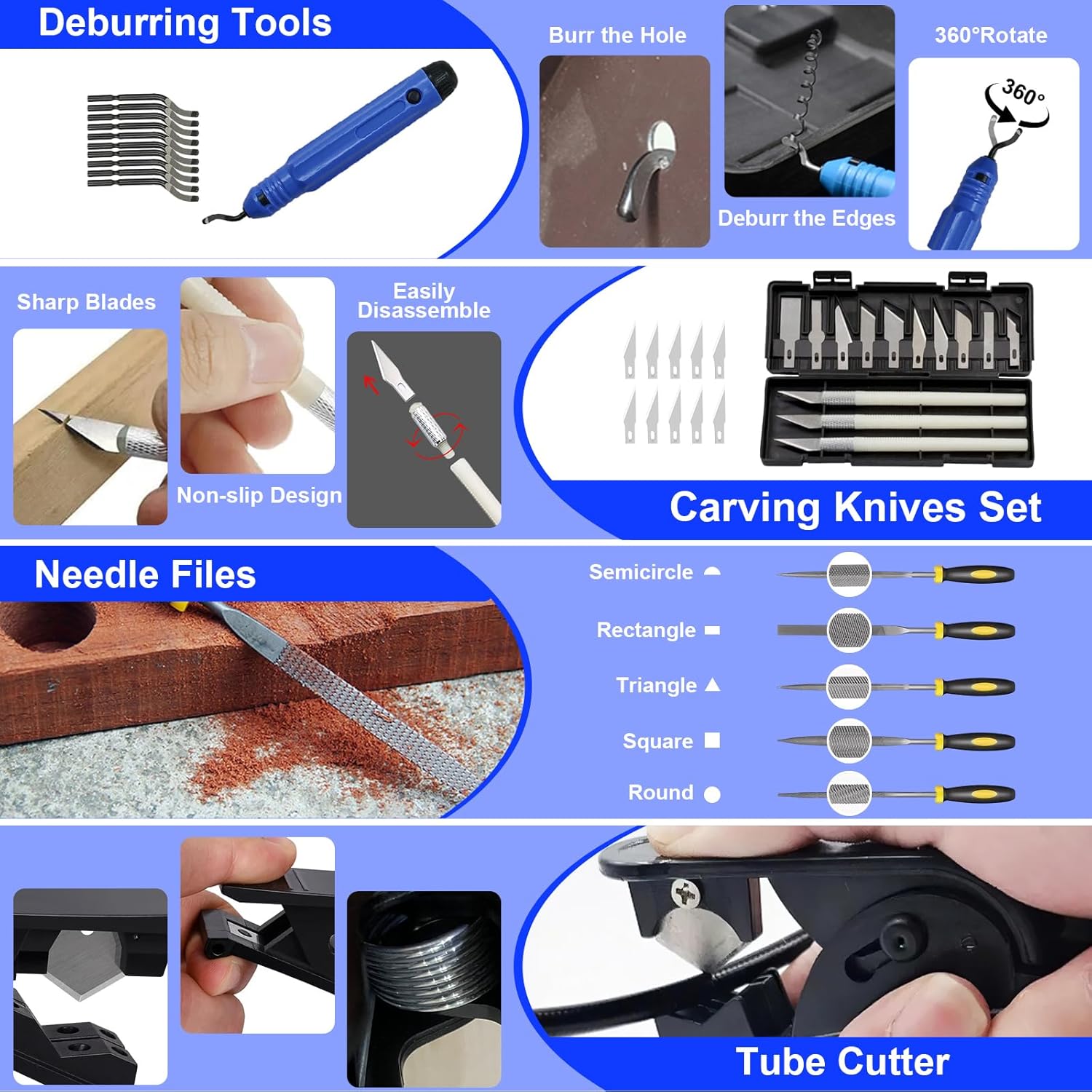 Deburring Tools

Burr the Hole

Deburr the Edges

360°Rotate

360°

Sharp Blades

Non-slip Design

Easily Disassemble

Carving Knives Set

Needle Files

Semicircle

Rectangle

Triangle

Square

Round

Tube Cutter