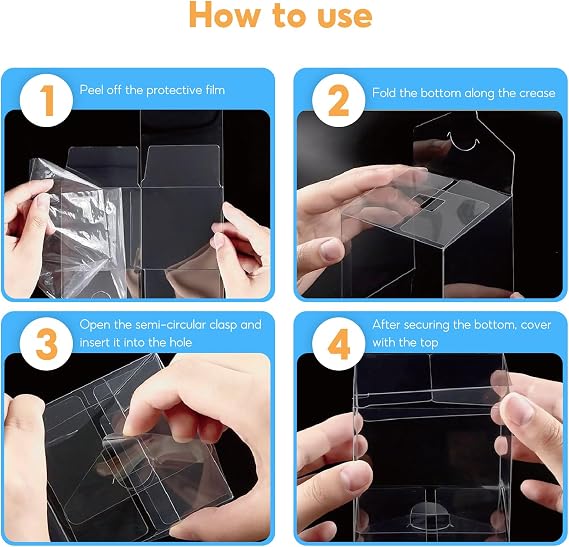 How to use

1 Peel off the protective film

2 Fold the bottom along the crease

3 Open the semi-circular clasp and insert it into the hole

4 After securing the bottom, cover with the top