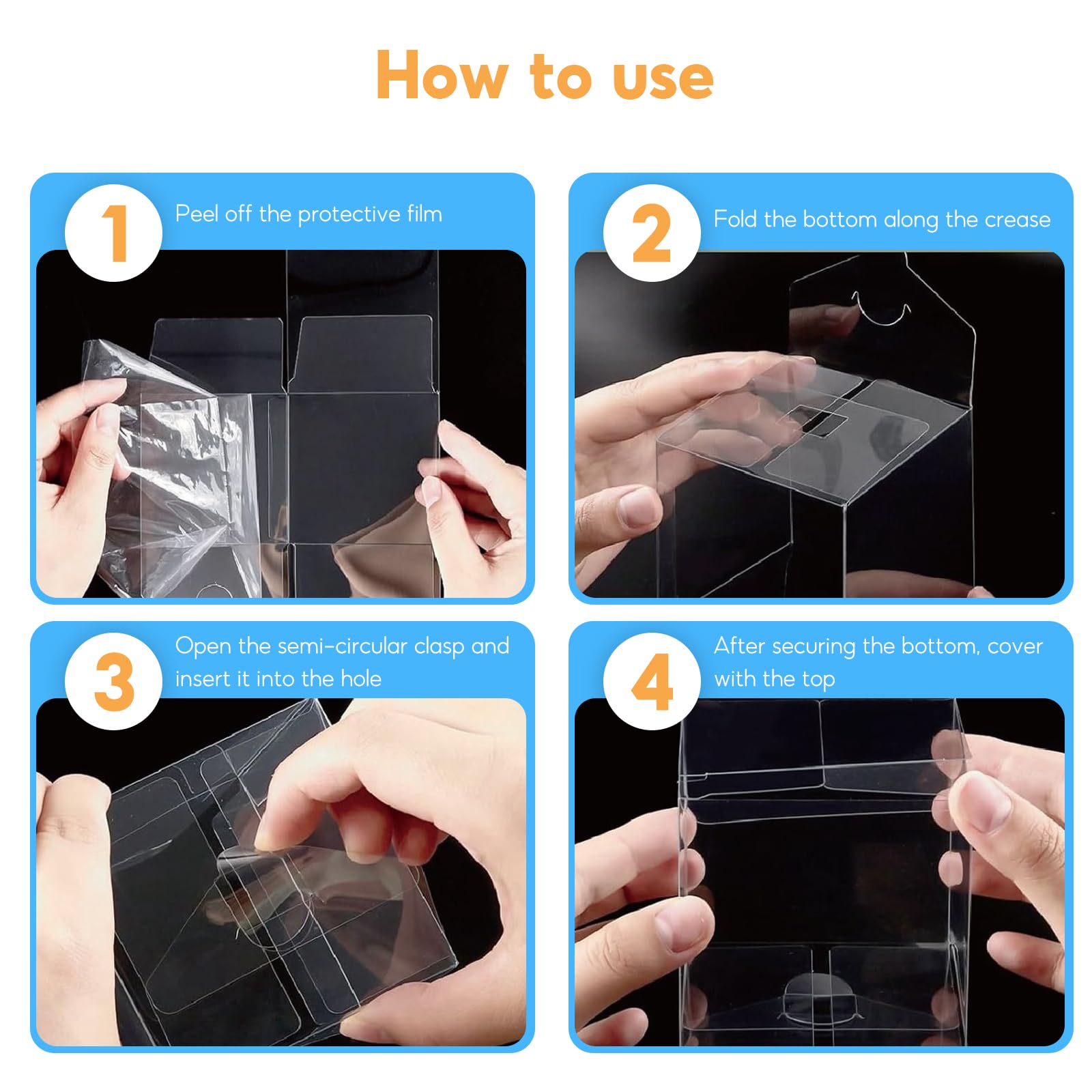 How to use

1
Peel off the protective film

2
Fold the bottom along the crease

3
Open the semi-circular clasp and insert it into the hole

4
After securing the bottom, cover with the top