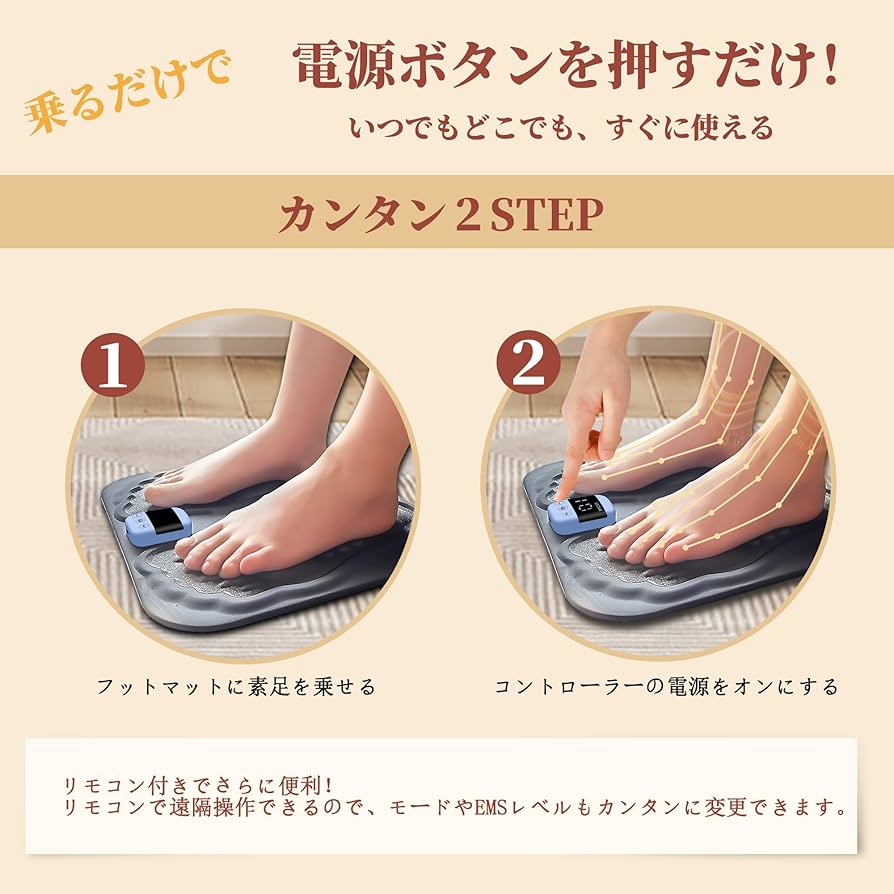 乗るだけで

電源ボタンを押すだけ!

いつでもどこでも、すぐに使える

カンタン2STEP

1

2

フットマットに素足を乗せる

コントローラーの電源をオンにする

リモコン付きでさらに便利!
リモコンで遠隔操作できるので、モードやEMSレベルもカンタンに変更できます。