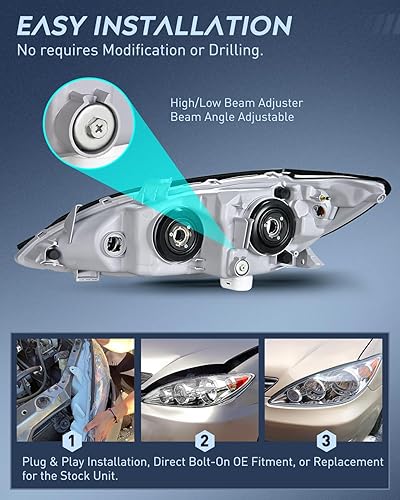 EASY INSTALLATION
No requires Modification or Drilling.

High/Low Beam Adjuster
Beam Angle Adjustable

1

2

3

Plug & Play Installation, Direct Bolt-On OE Fitment, or Replacement for the Stock Unit.