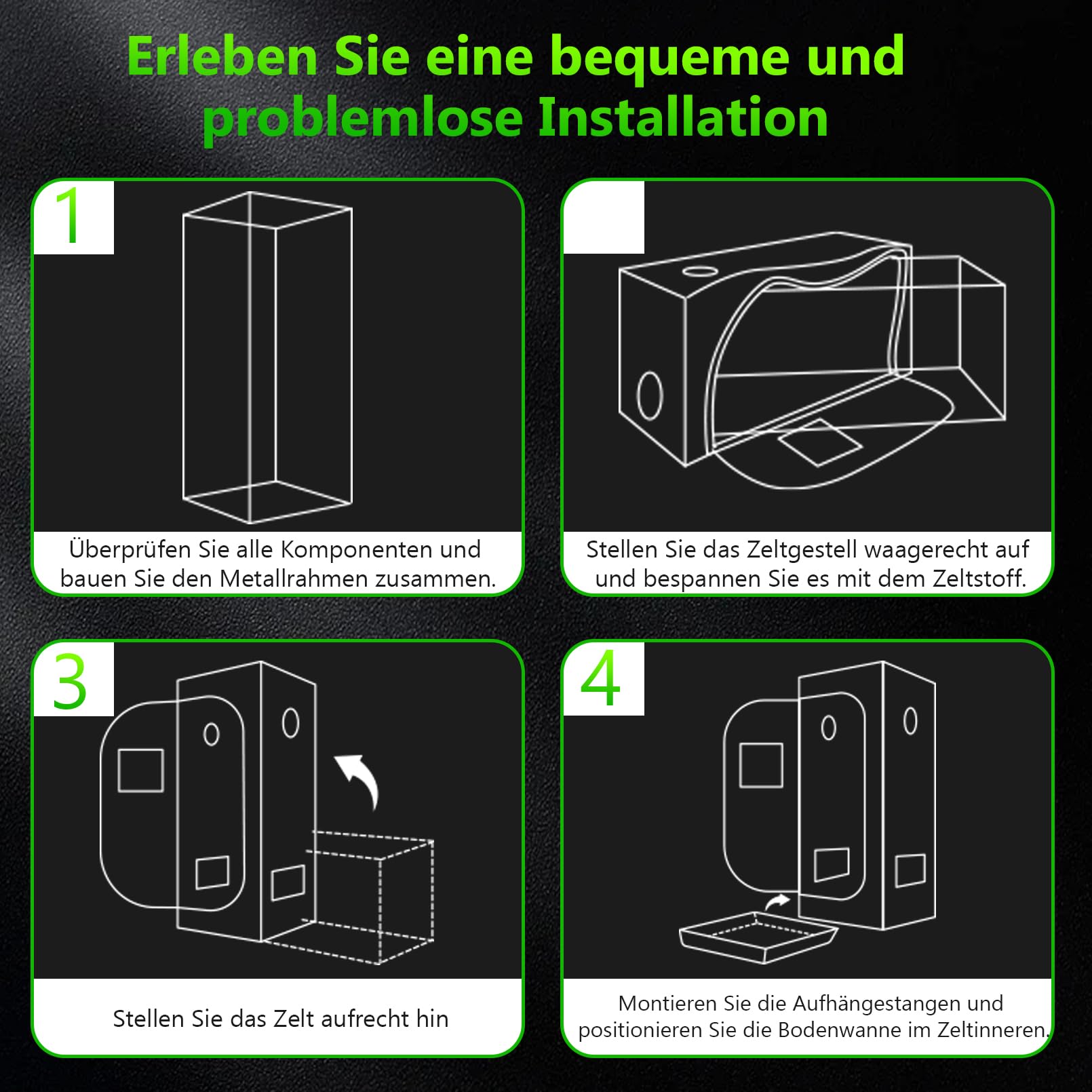 Erleben Sie eine bequeme und problemlose Installation

1

Überprüfen Sie alle Komponenten und bauen Sie den Metallrahmen zusammen.

Stellen Sie das Zeltgestell waagerecht auf und bespannen Sie es mit dem Zeltstoff.

3

Stellen Sie das Zelt aufrecht hin

4

Montieren Sie die Aufhängestangen und positionieren Sie die Bodenwanne im Zeltinneren.