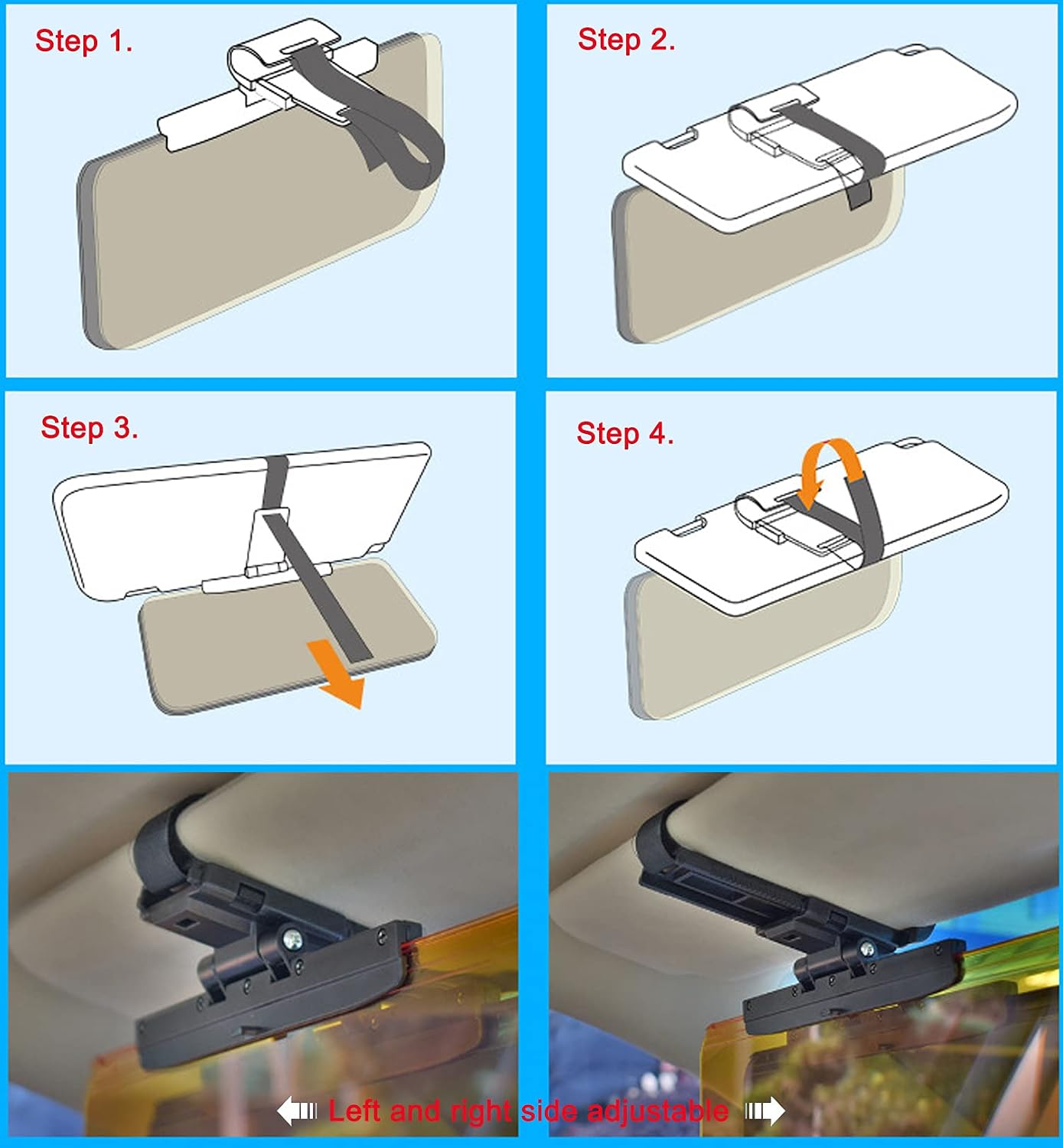 Step 1.

Step 2.

Step 3.

Step 4.

Left and right side adjustable