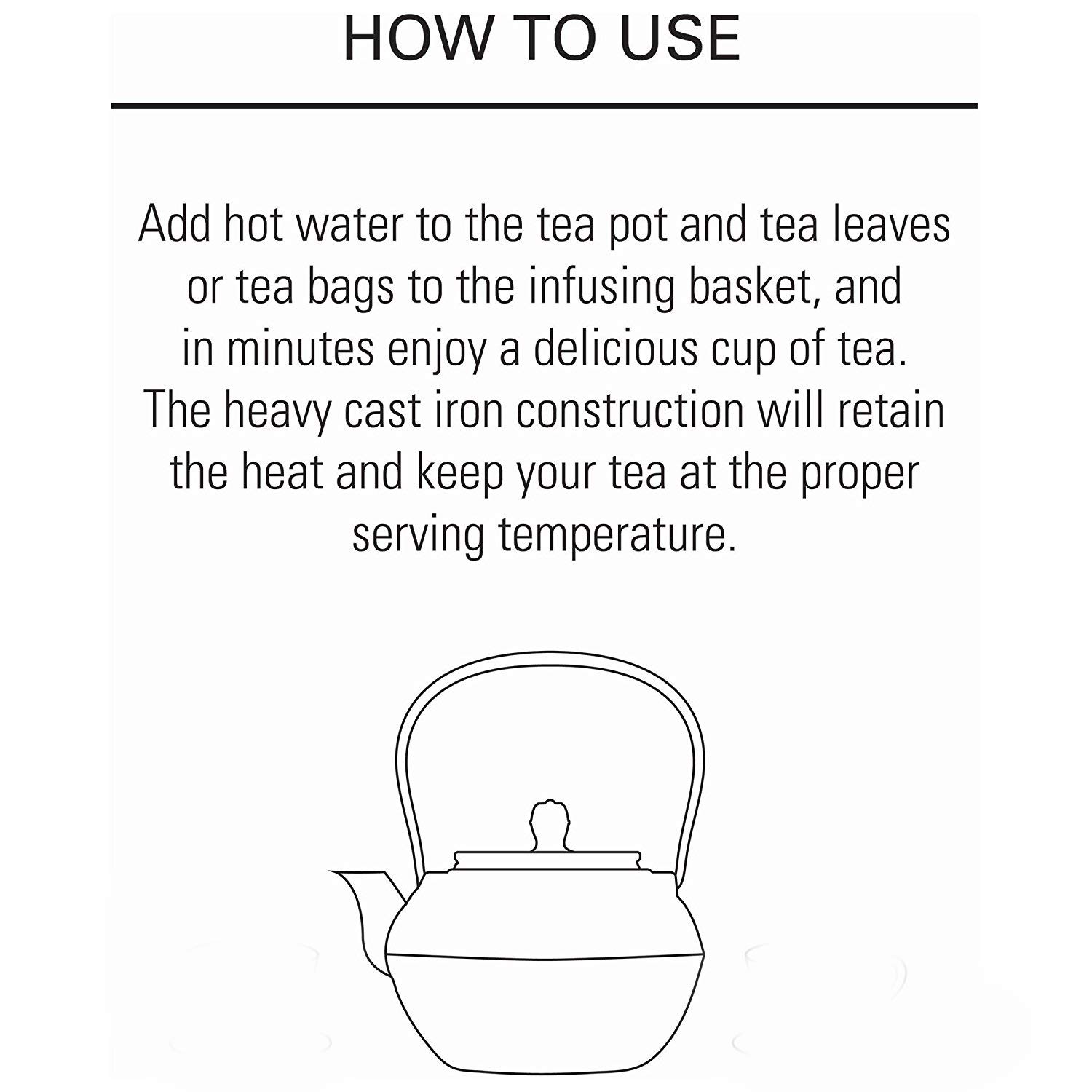 HOW TO USE

Add hot water to the tea pot and tea leaves or tea bags to the infusing basket, and in minutes enjoy a delicious cup of tea. The heavy cast iron construction will retain the heat and keep your tea at the proper serving temperature.