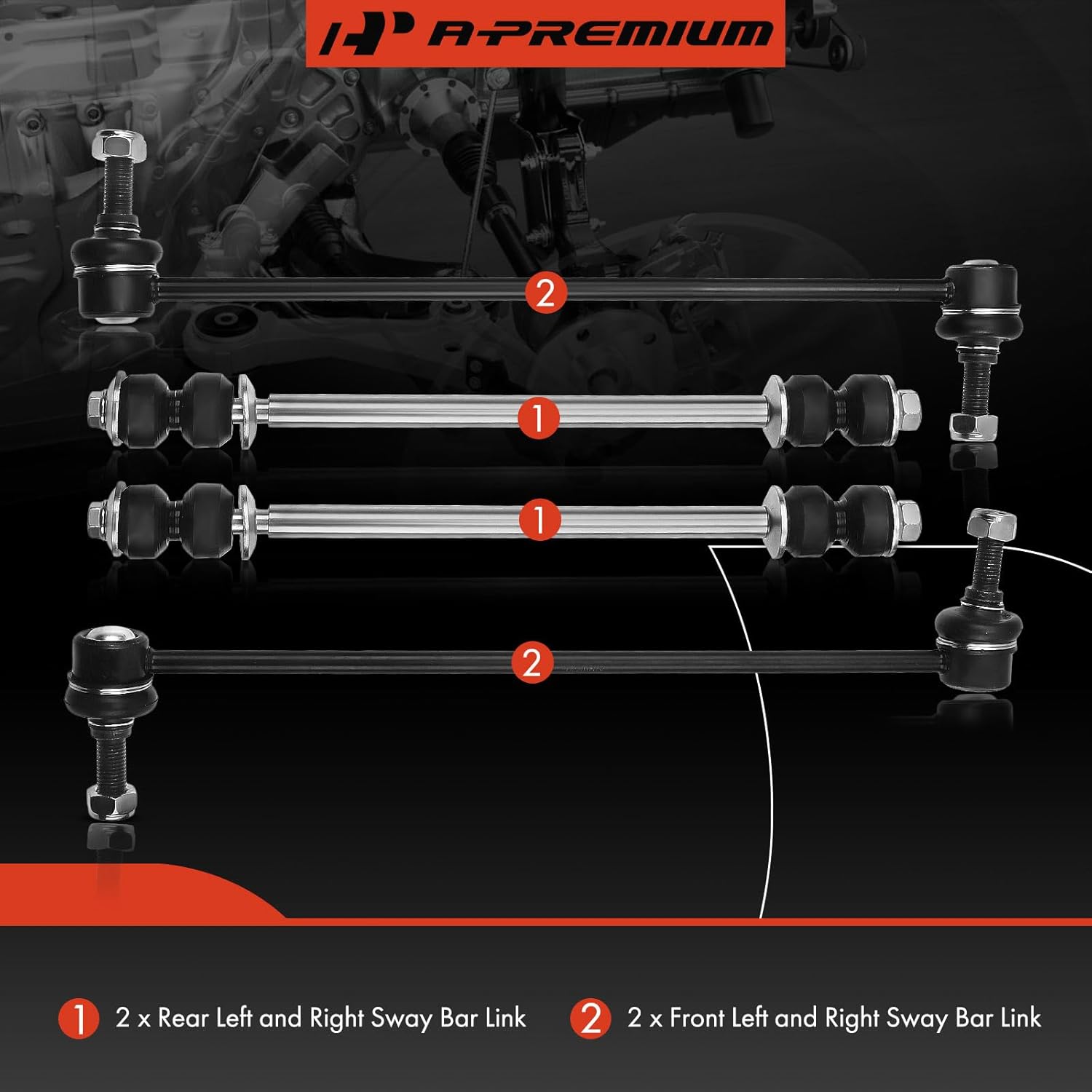 A-PREMIUM

2

1

1

2

1 2 x Rear Left and Right Sway Bar Link

2 2 x Front Left and Right Sway Bar Link