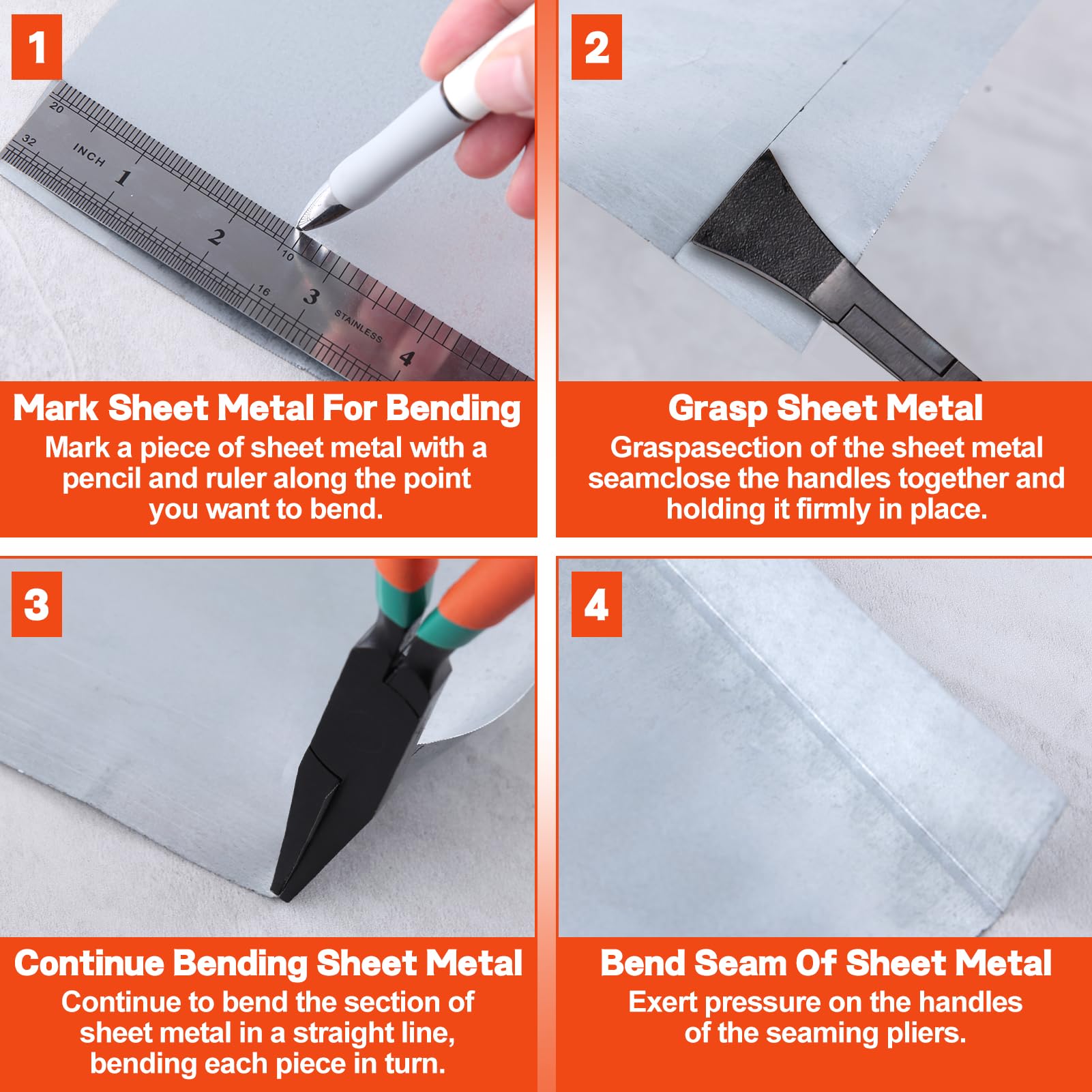 1

20
32
INCH
1
2
10
16
3
STAINLESS
4

Mark Sheet Metal For Bending
Mark a piece of sheet metal with a pencil and ruler along the point you want to bend.

2

Grasp Sheet Metal
Graspasection of the sheet metal seamclose the handles together and holding it firmly in place.

3

Continue Bending Sheet Metal
Continue to bend the section of sheet metal in a straight line, bending each piece in turn.

4

Bend Seam Of Sheet Metal
Exert pressure on the handles of the seaming pliers.