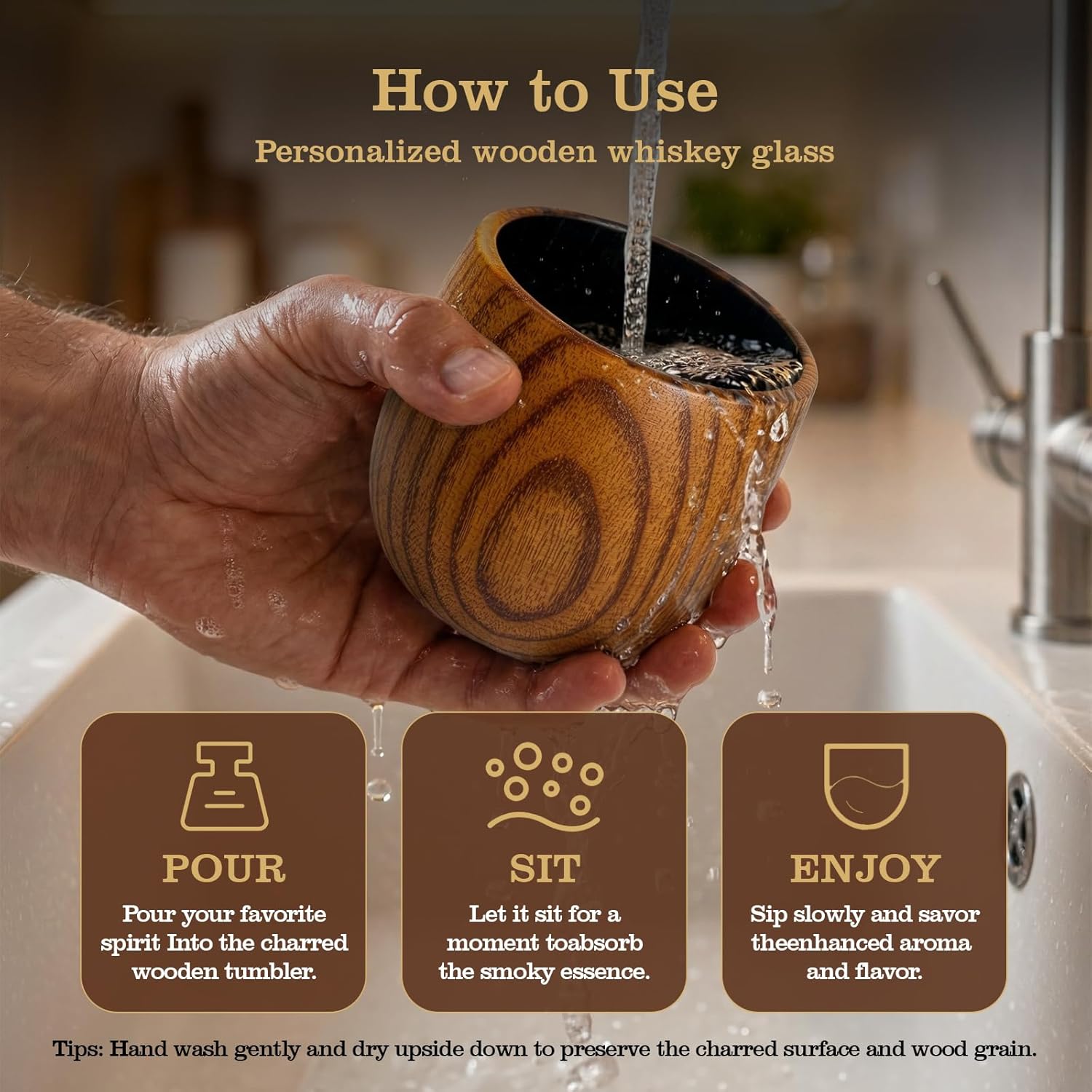 How to Use
Personalized wooden whiskey glass

POUR
Pour your favorite spirit Into the charred wooden tumbler.

SIT
Let it sit for a moment toabsorb the smoky essence.

ENJOY
Sip slowly and savor theenhanced aroma and flavor.

Tips: Hand wash gently and dry upside down to preserve the charred surface and wood grain.