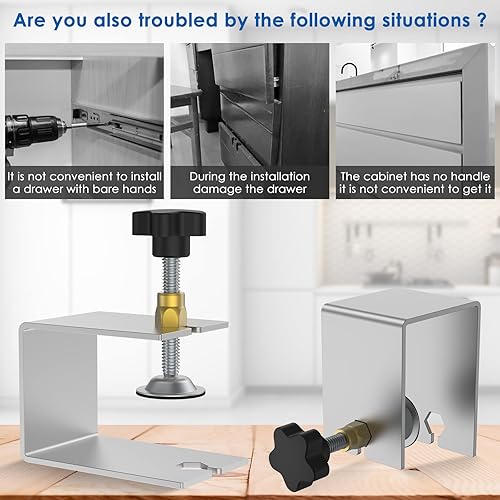 Are you also troubled by the following situations ?

It is not convenient to install a drawer with bare hands

During the installation damage the drawer

The cabinet has no handle it is not convenient to get it