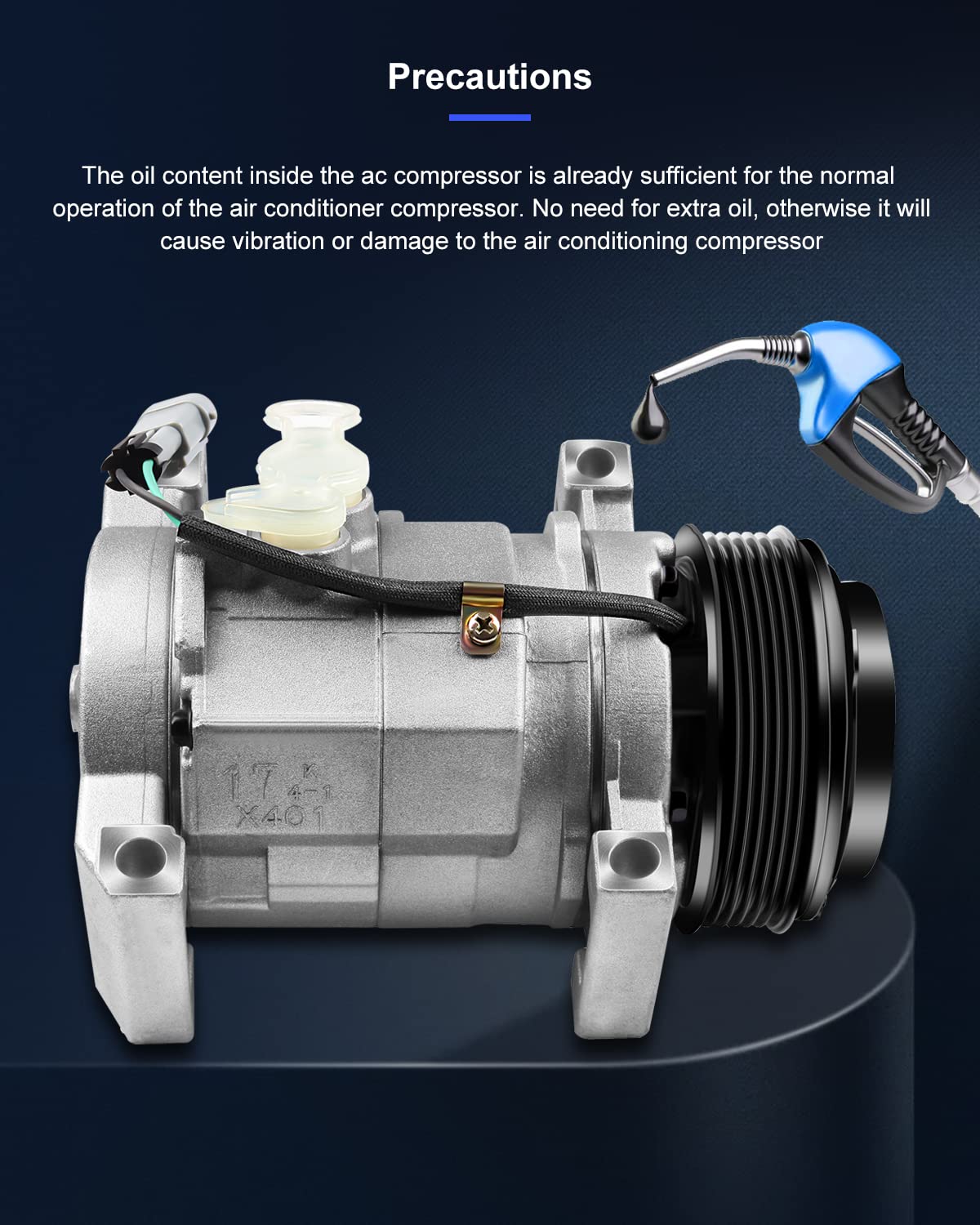 Precautions

The oil content inside the ac compressor is already sufficient for the normal operation of the air conditioner compressor. No need for extra oil, otherwise it will cause vibration or damage to the air conditioning compressor

17 K 4-1
X401