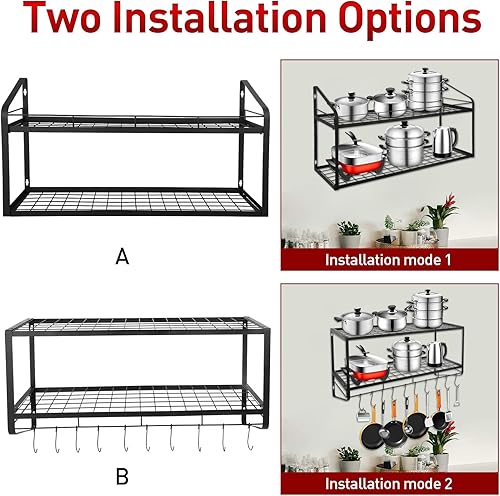 Two Installation Options

A

Installation mode 1

B

Installation mode 2