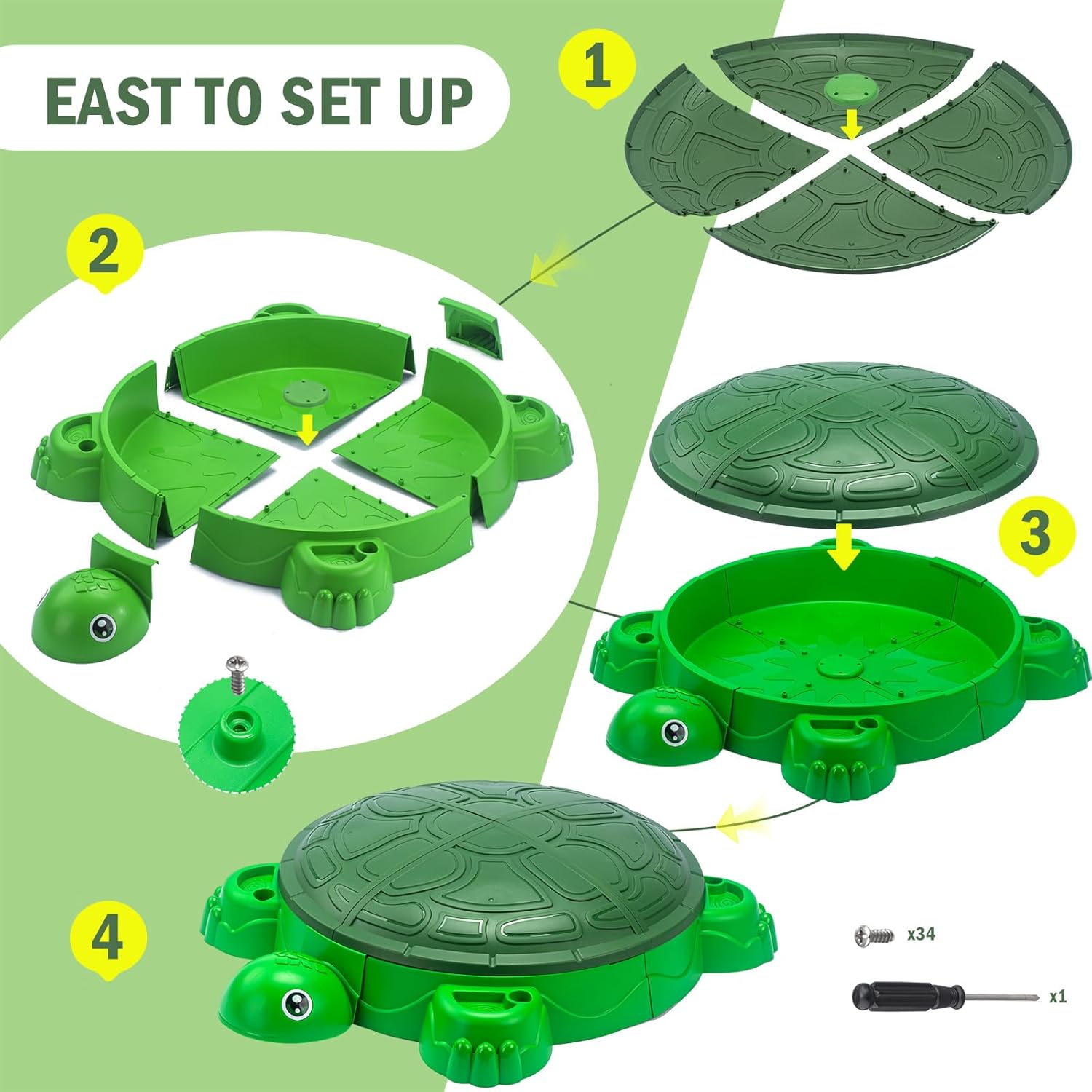 EAST TO SET UP

1

2

3

4

x34

x1