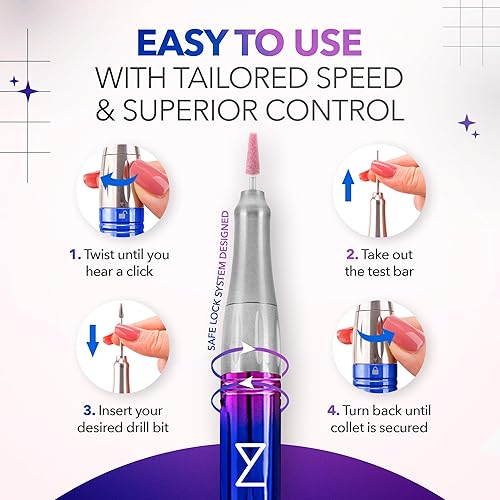 EASY TO USE
WITH TAILORED SPEED
& SUPERIOR CONTROL

1. Twist until you hear a click

2. Take out the test bar

SAFE LOCK SYSTEM DESIGNED

3. Insert your desired drill bit

4. Turn back until collet is secured