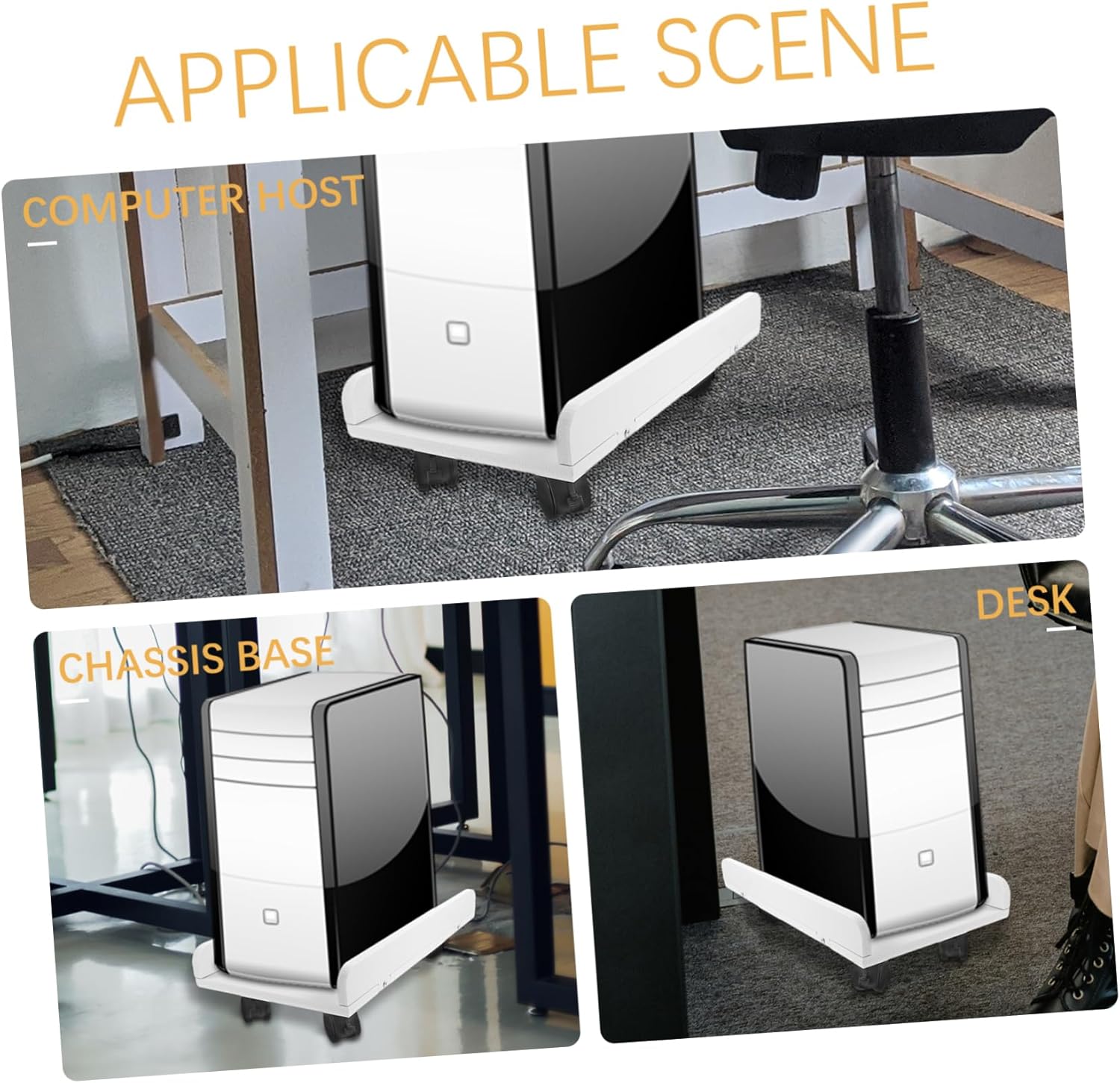 APPLICABLE SCENE

COMPUTER HOST

CHASSIS BASE

DESK