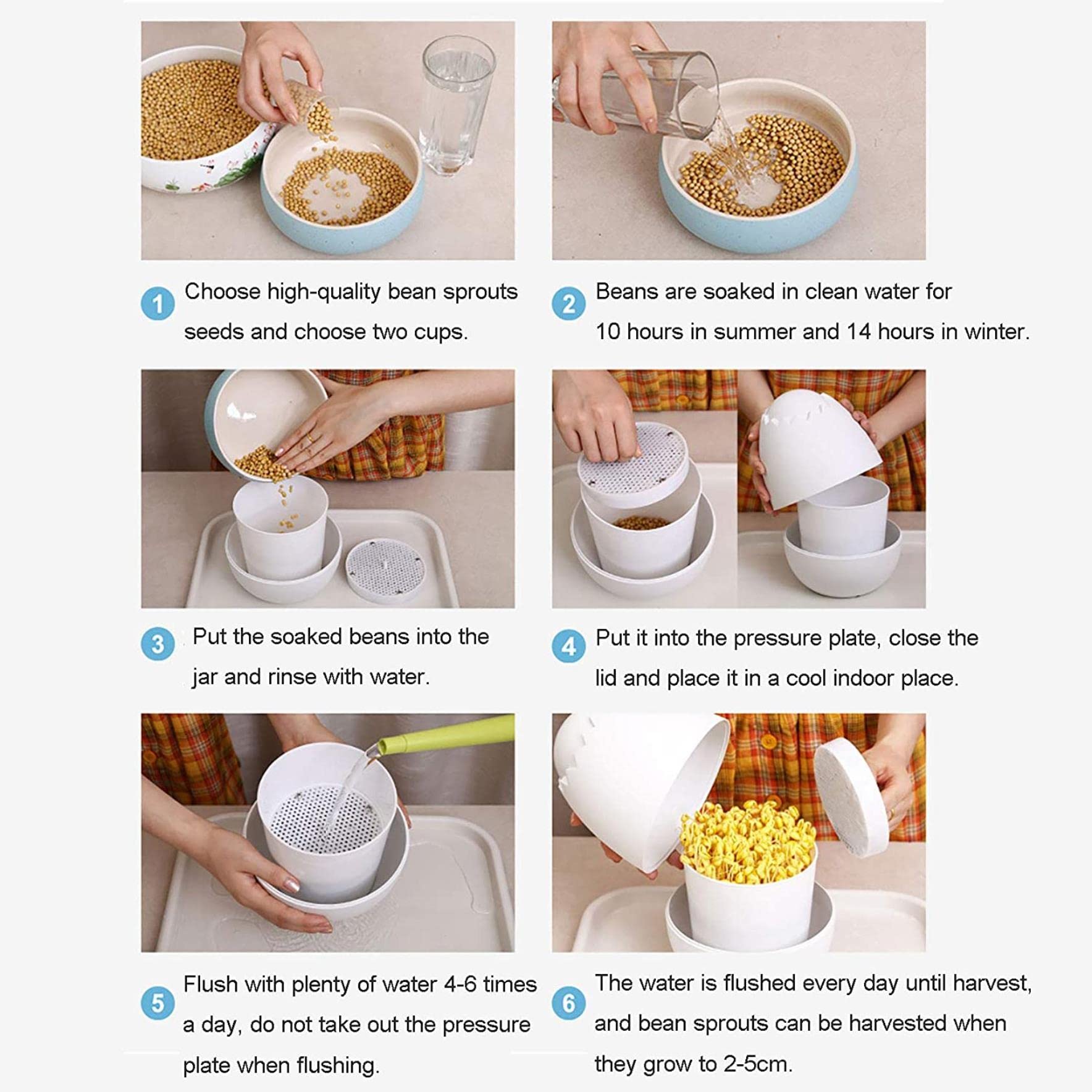 1 Choose high-quality bean sprouts seeds and choose two cups.

2 Beans are soaked in clean water for 10 hours in summer and 14 hours in winter.

3 Put the soaked beans into the jar and rinse with water.

4 Put it into the pressure plate, close the lid and place it in a cool indoor place.

5 Flush with plenty of water 4-6 times a day, do not take out the pressure plate when flushing.

6 The water is flushed every day until harvest, and bean sprouts can be harvested when they grow to 2-5cm.