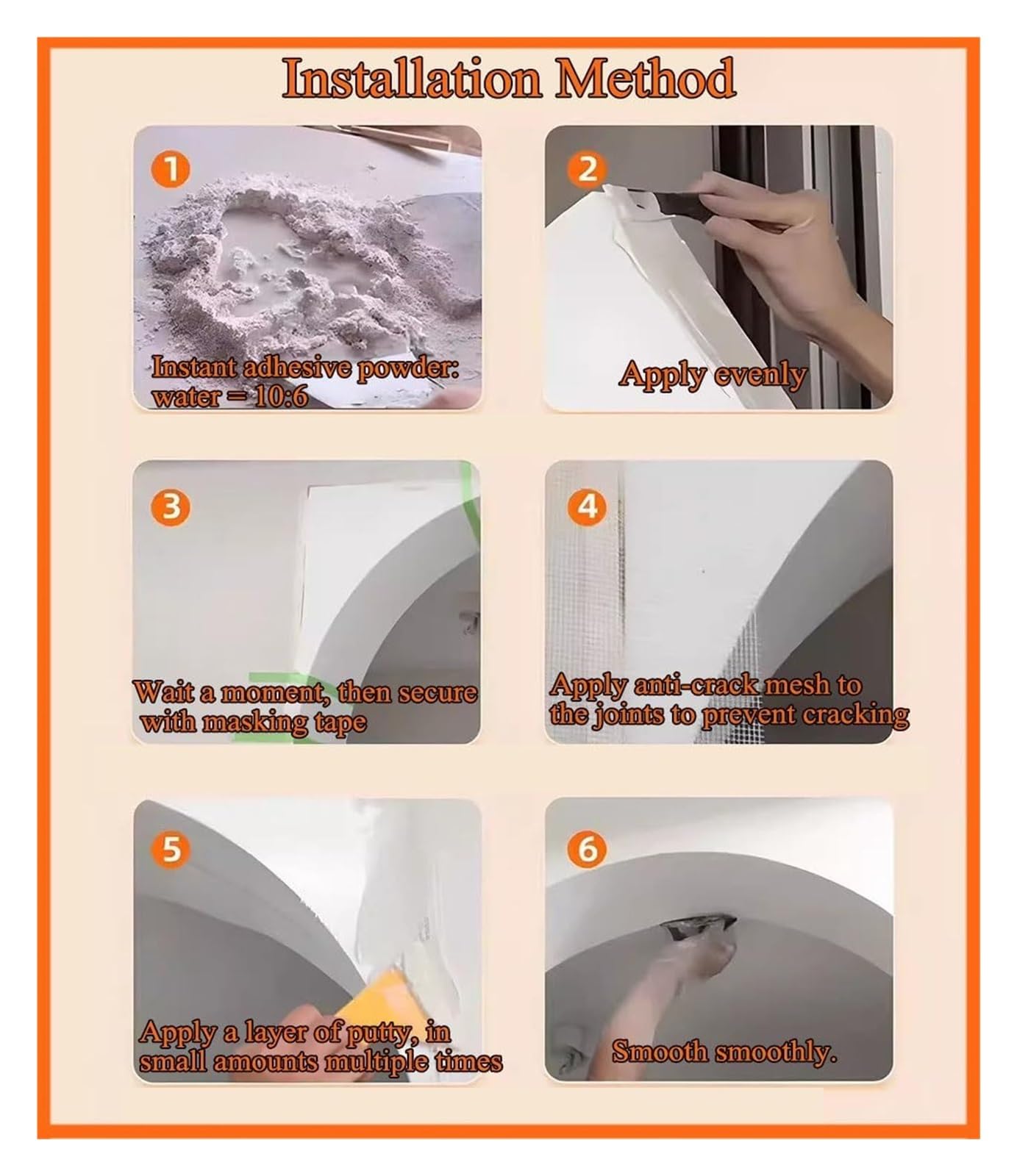 Installation Method

1
Instant adhesive powder: water = 10:6

2
Apply evenly

3
Wait a moment, then secure with masking tape

4
Apply anti-crack mesh to the joints to prevent cracking

5
Apply a layer of putty, in small amounts multiple times

6
Smooth smoothly.