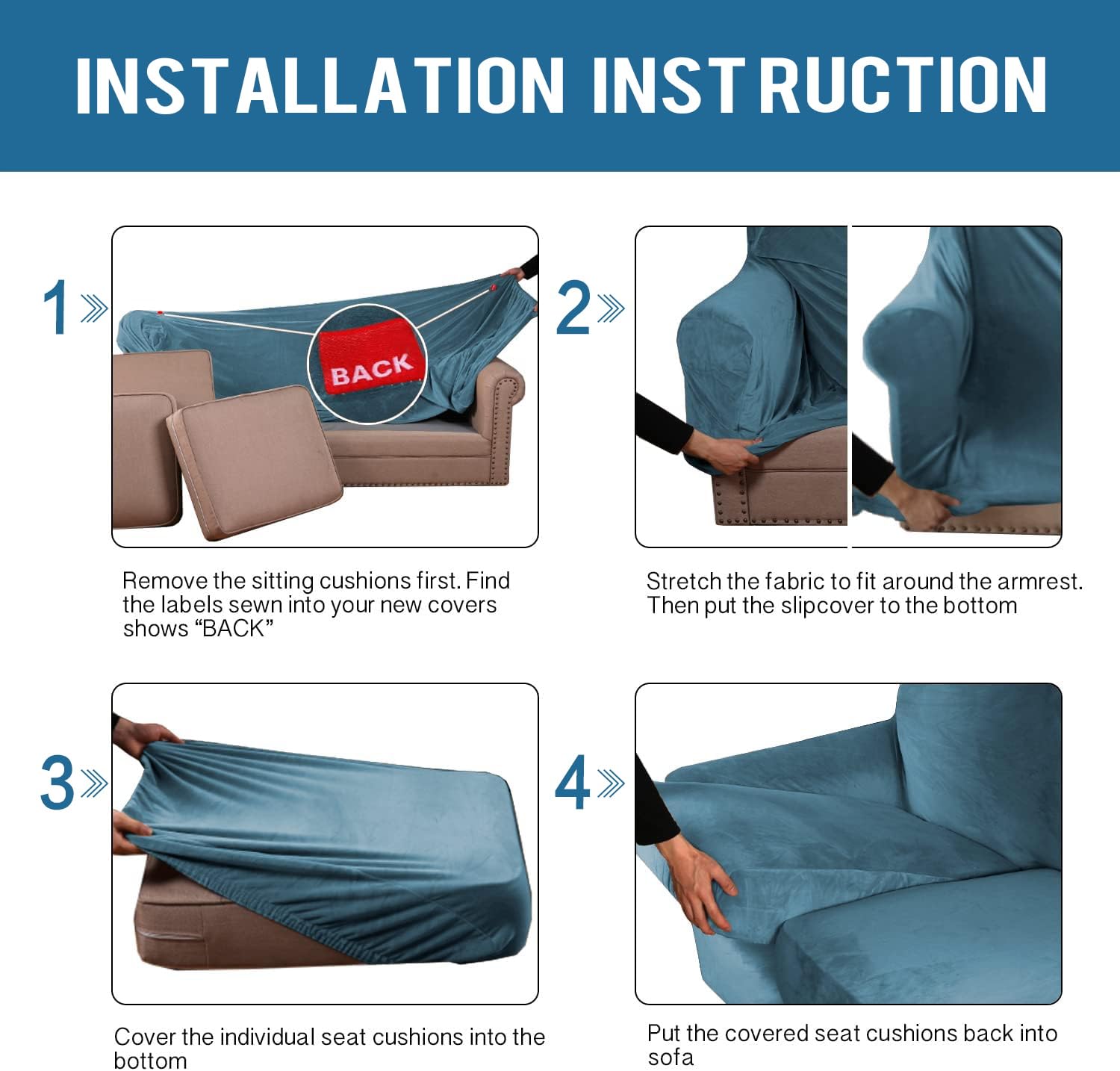 INSTALLATION INSTRUCTION

1

BACK

Remove the sitting cushions first. Find the labels sewn into your new covers shows “BACK”

2

Stretch the fabric to fit around the armrest. Then put the slipcover to the bottom

3

Cover the individual seat cushions into the bottom

4

Put the covered seat cushions back into sofa