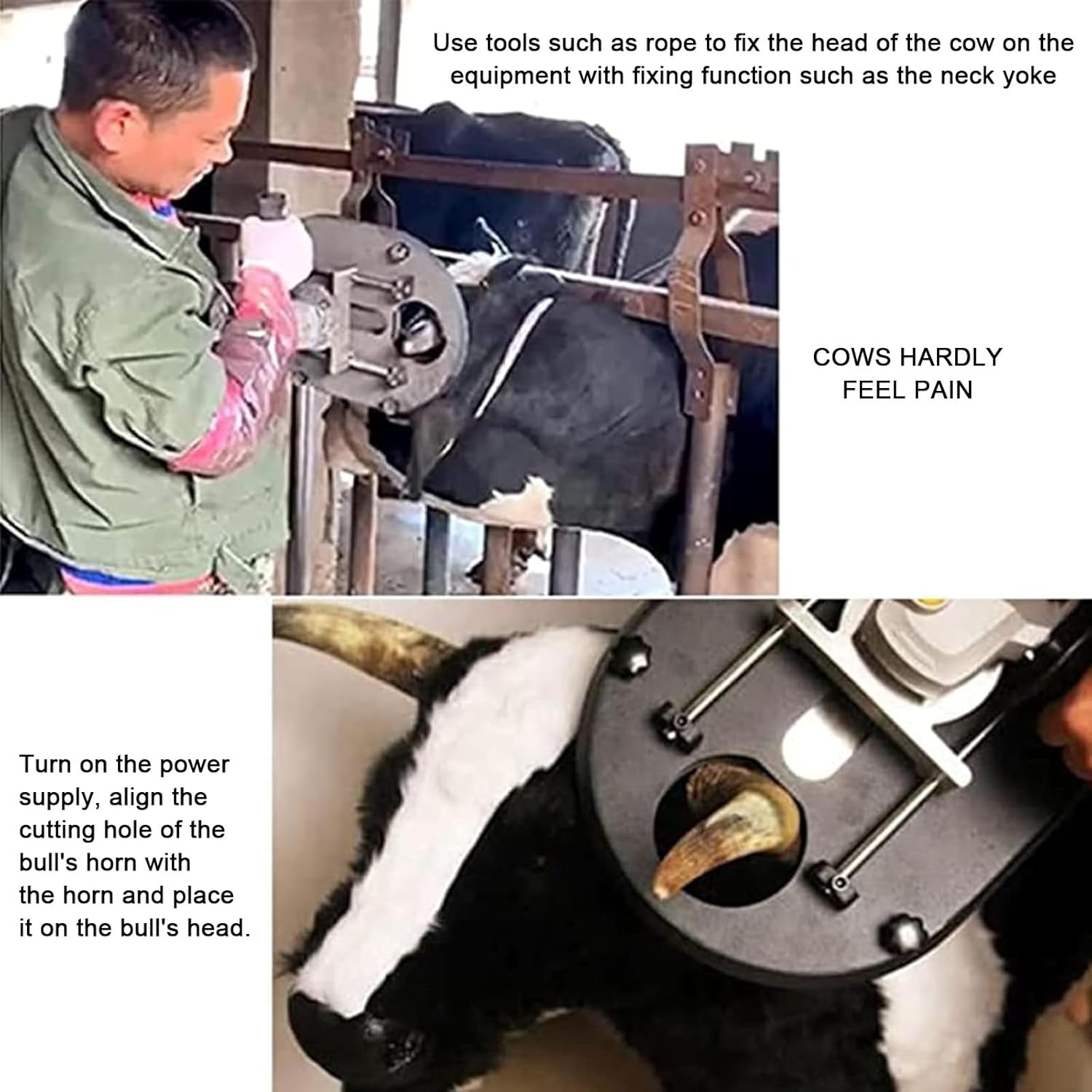 Use tools such as rope to fix the head of the cow on the equipment with fixing function such as the neck yoke

COWS HARDLY FEEL PAIN

Turn on the power supply, align the cutting hole of the bull's horn with the horn and place it on the bull's head.