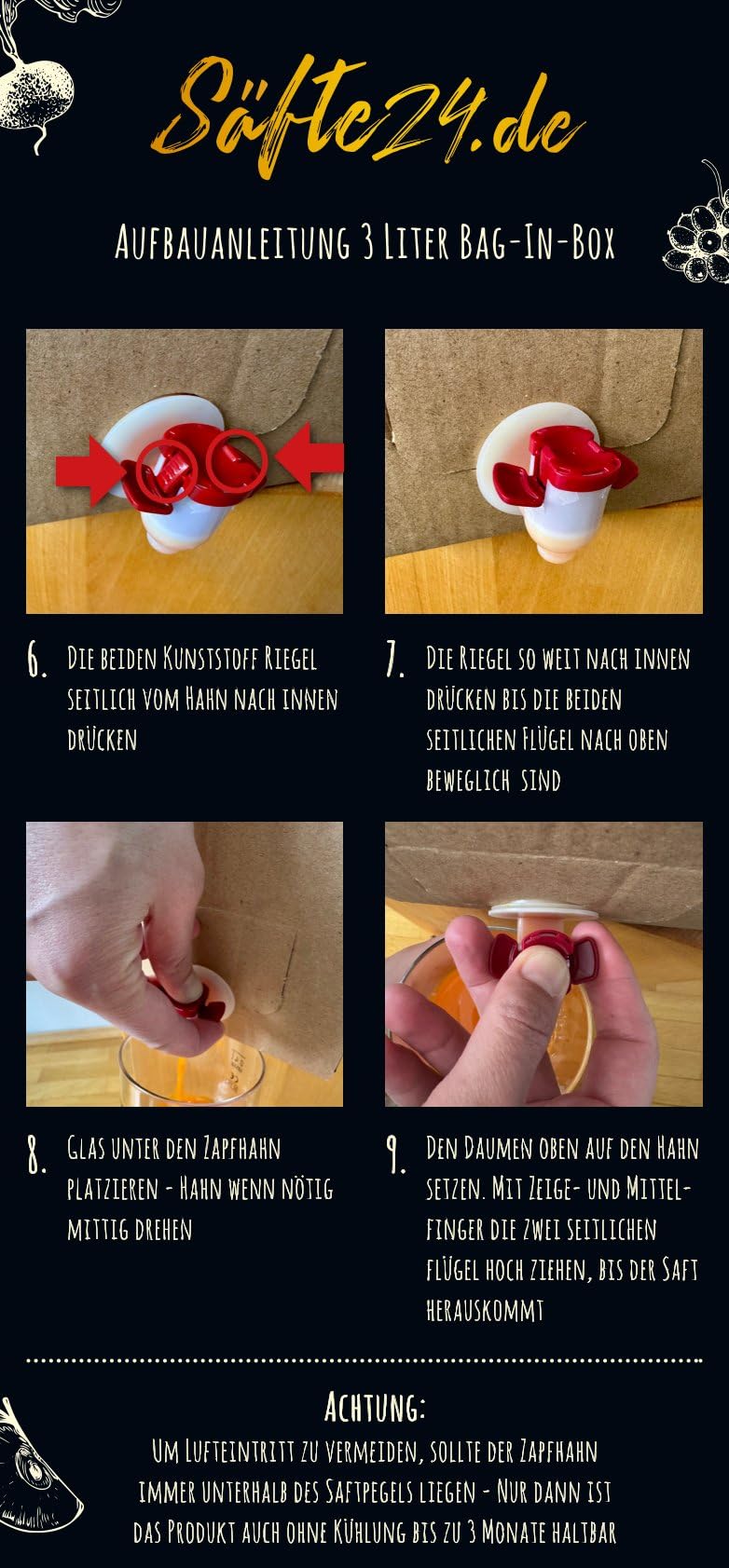 Säfte24.de

Aufbauanleitung 3 Liter Bag-In-Box

6. Die beiden Kunststoff Riegel seitlich vom Hahn nach innen drücken

7. Die Riegel so weit nach innen drücken bis die beiden seitlichen Flügel nach oben beweglich sind

8. Glas unter den Zapfhahn platzieren - Hahn wenn nötig mittig drehen

9. Den Daumen oben auf den Hahn setzen. Mit Zeige- und Mittelfinger die zwei seitlichen Flügel hoch ziehen, bis der Saft herauskommt

Achtung:
Um Lufteintritt zu vermeiden, sollte der Zapfhahn immer unterhalb des Saftpegels liegen - Nur dann ist das Produkt auch ohne Kühlung bis zu 3 Monate haltbar