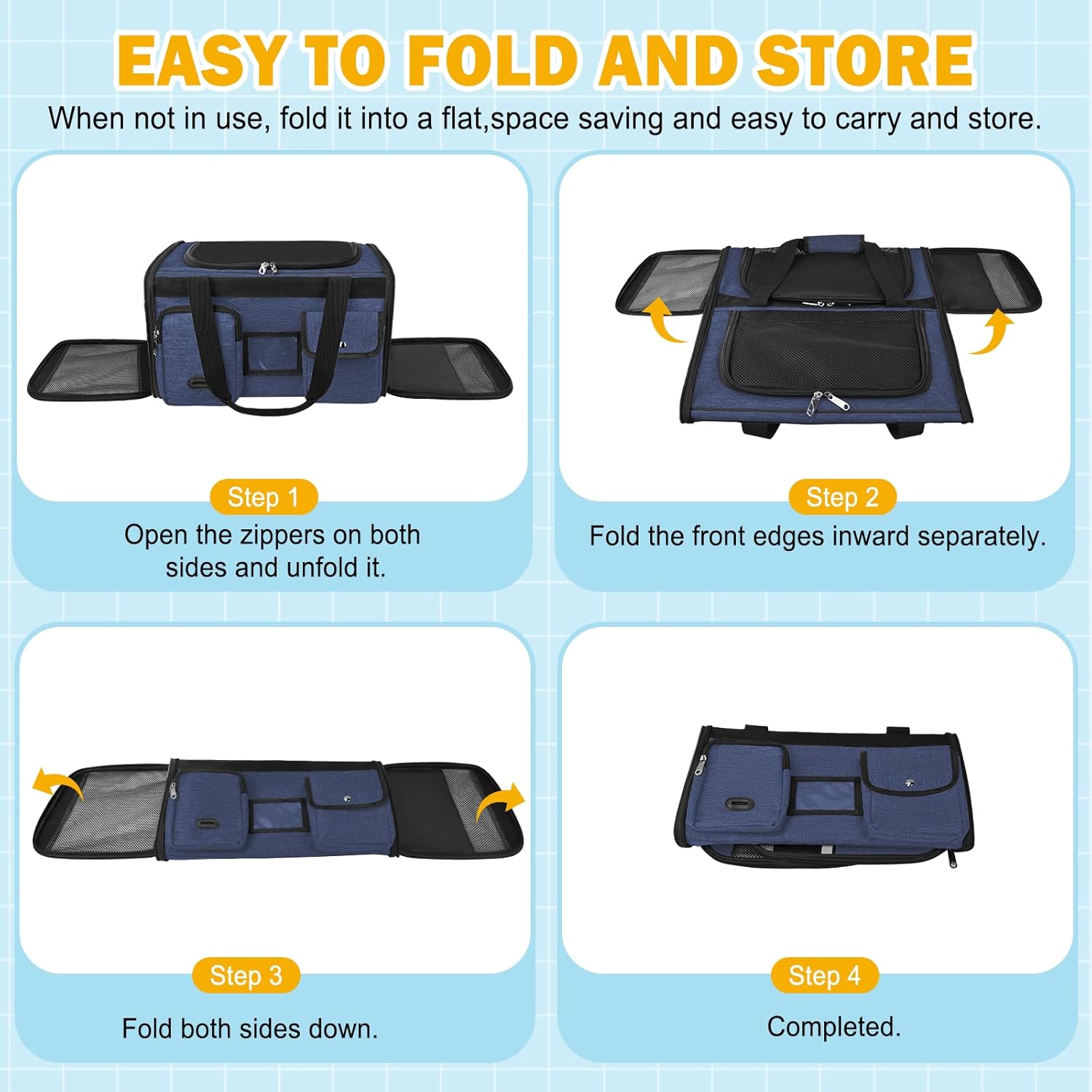 EASY TO FOLD AND STORE

When not in use, fold it into a flat,space saving and easy to carry and store.

Step 1

Open the zippers on both sides and unfold it.

Step 2

Fold the front edges inward separately.

Step 3

Fold both sides down.

Step 4

Completed.