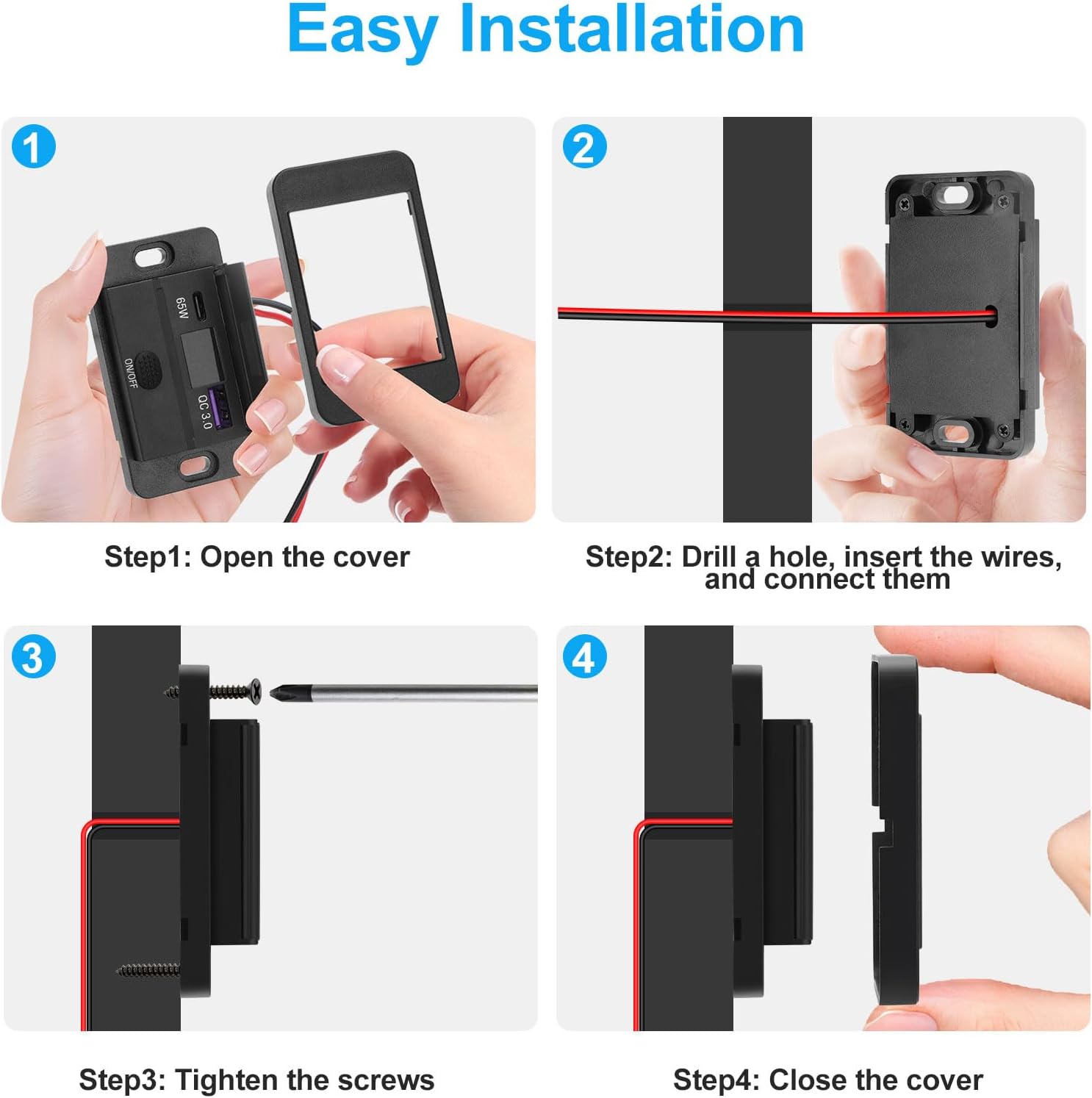 Easy Installation

1

65W

ON/OFF

QC 3.0

Step1: Open the cover

2

Step2: Drill a hole, insert the wires, and connect them

3

Step3: Tighten the screws

4

Step4: Close the cover