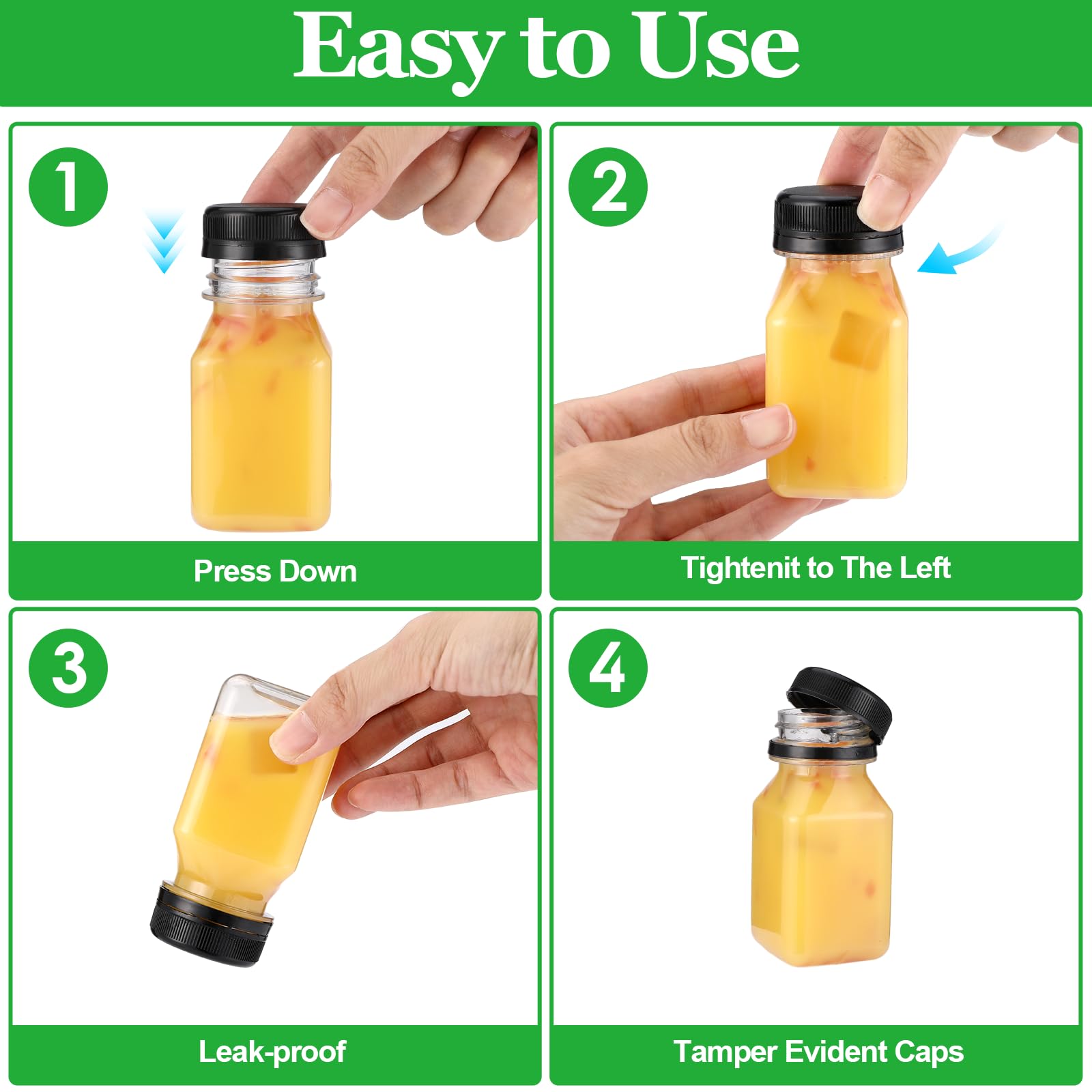 Easy to Use

1

Press Down

2

Tightenit to The Left

3

Leak-proof

4

Tamper Evident Caps