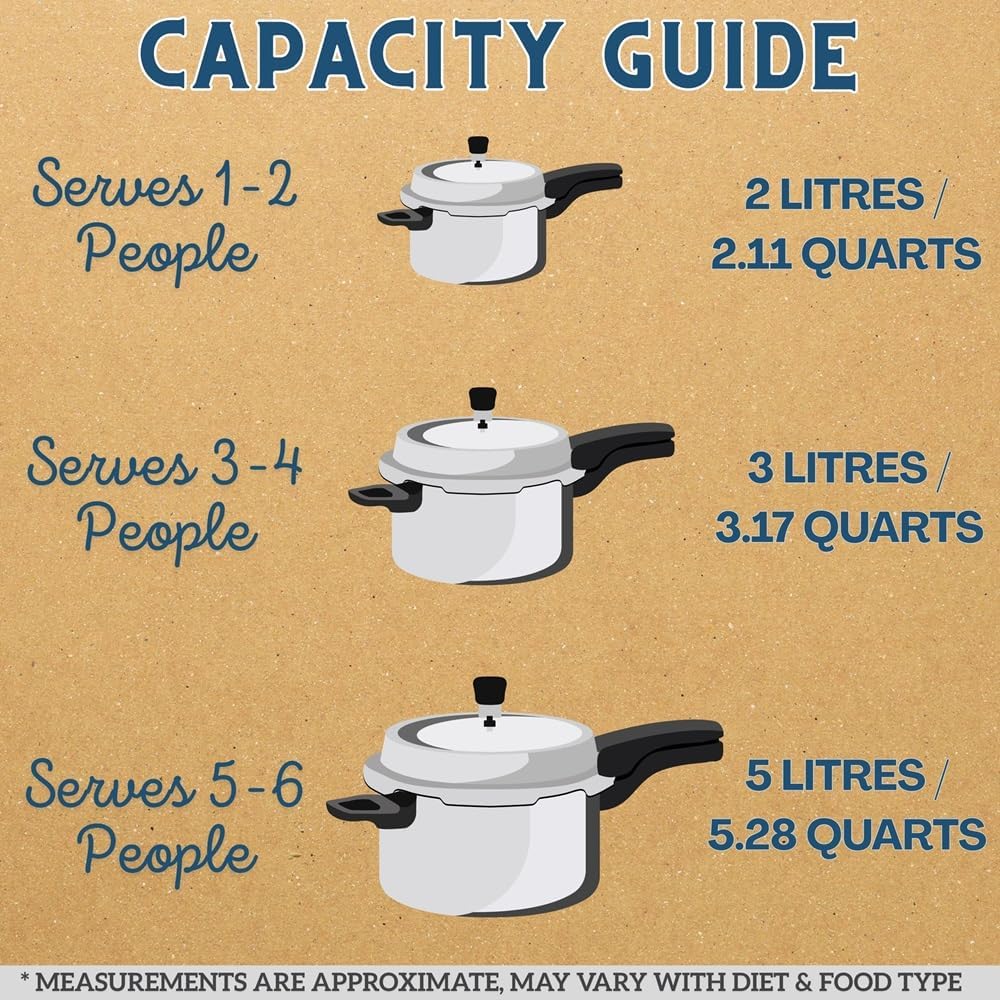 CAPACITY GUIDE

Serves 1-2 People

2 LITRES / 2.11 QUARTS

Serves 3-4 People

3 LITRES / 3.17 QUARTS

Serves 5-6 People

5 LITRES / 5.28 QUARTS

* MEASUREMENTS ARE APPROXIMATE, MAY VARY WITH DIET & FOOD TYPE