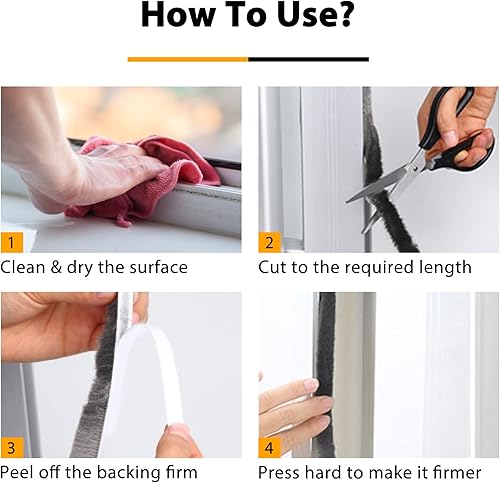 How To Use?

1
Clean & dry the surface

2
Cut to the required length

3
Peel off the backing firm

4
Press hard to make it firmer