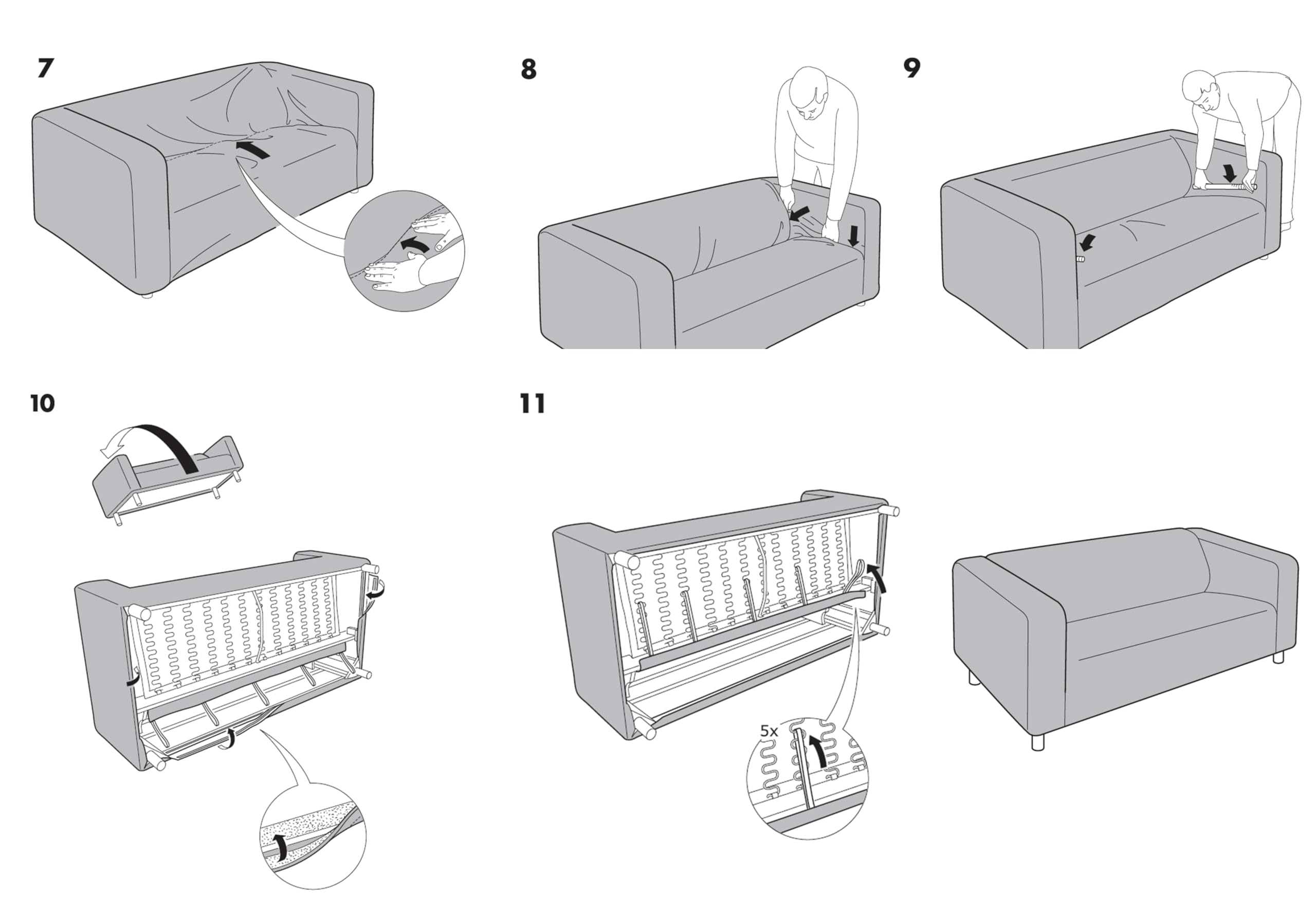 7

8

9

10

11

5x