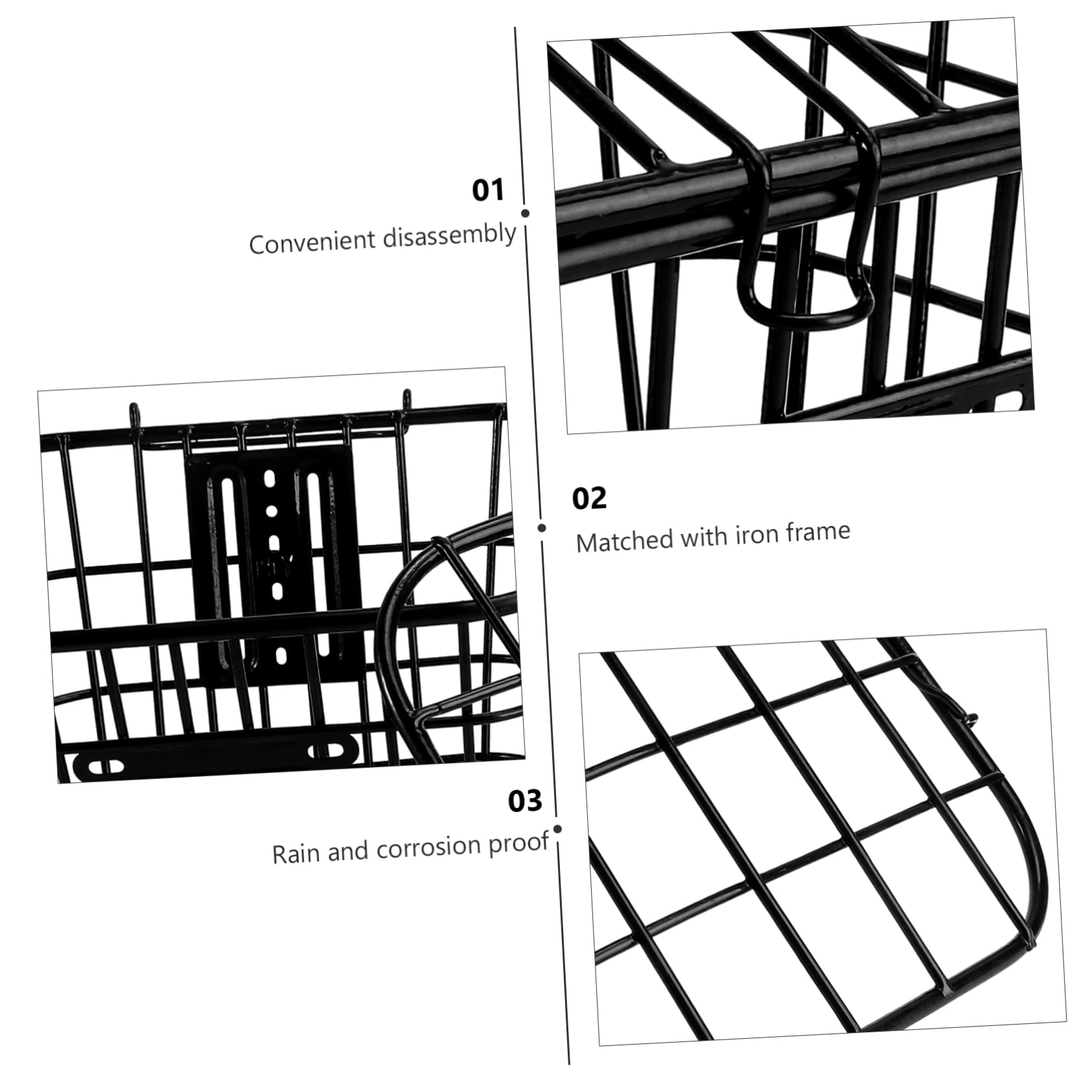 01
Convenient disassembly

02
Matched with iron frame

03
Rain and corrosion proof