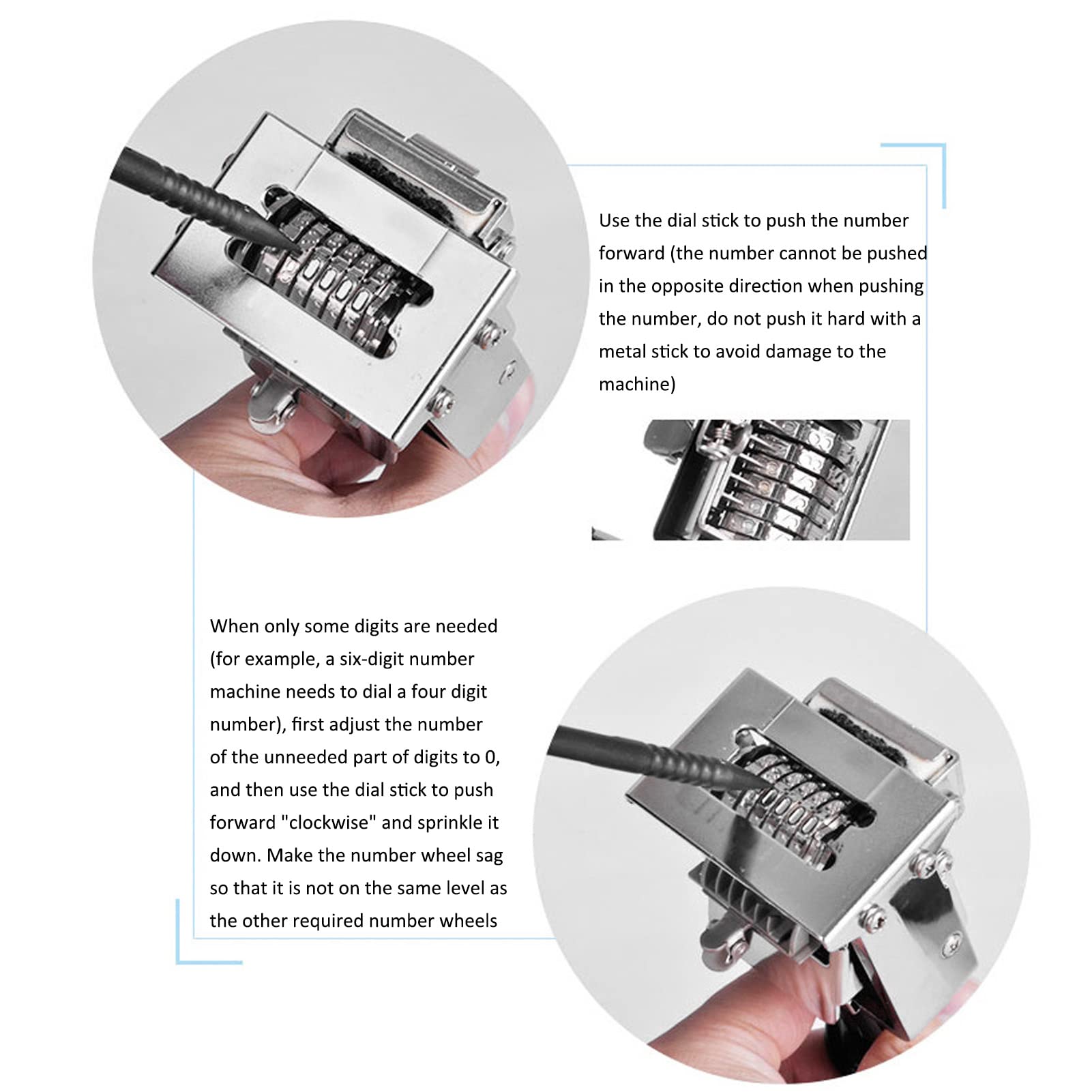 Use the dial stick to push the number forward (the number cannot be pushed in the opposite direction when pushing the number, do not push it hard with a metal stick to avoid damage to the machine)

When only some digits are needed (for example, a six-digit number machine needs to dial a four digit number), first adjust the number of the unneeded part of digits to 0, and then use the dial stick to push forward "clockwise" and sprinkle it down. Make the number wheel sag so that it is not on the same level as the other required number wheels