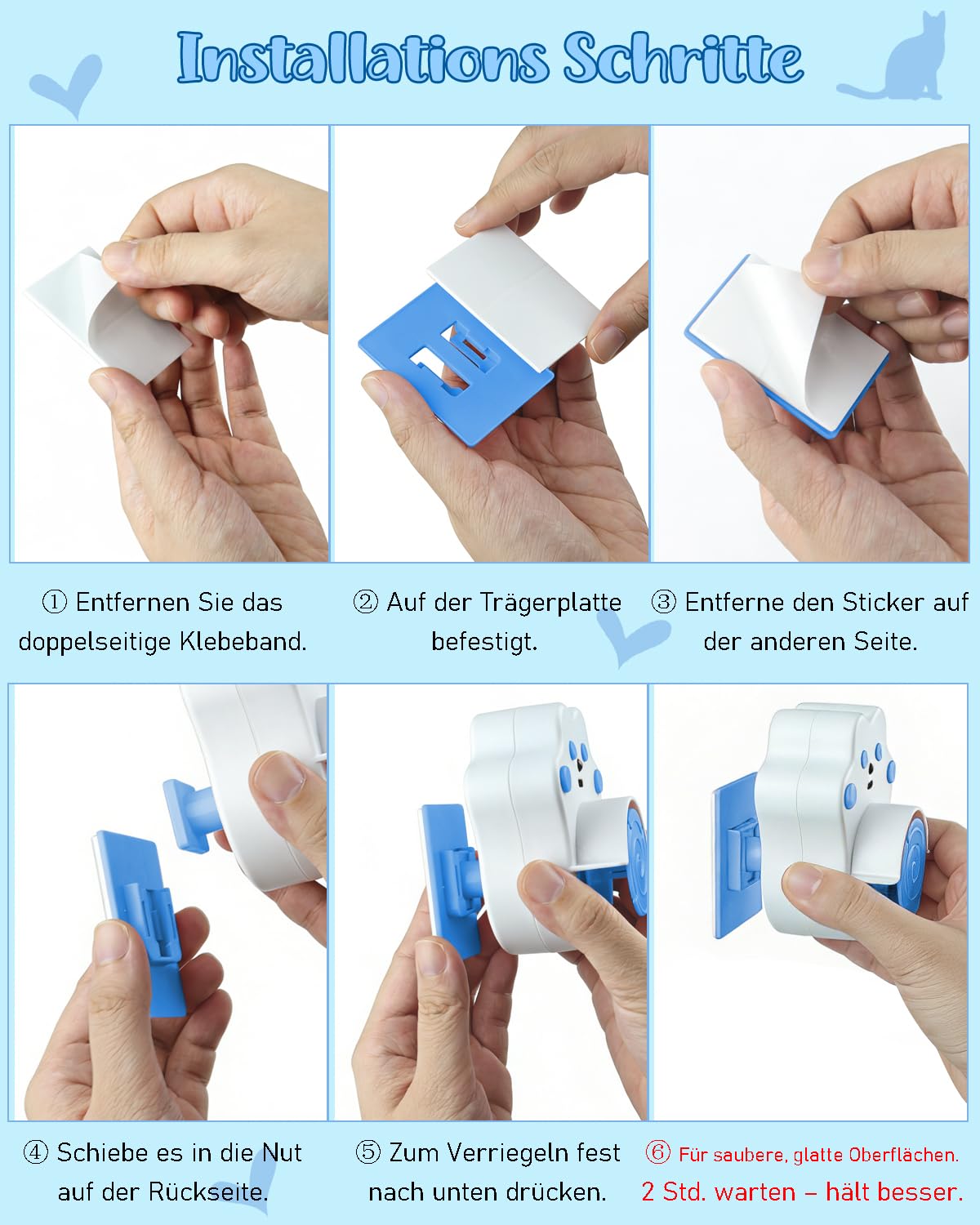 Installations Schritte

① Entfernen Sie das doppelseitige Klebeband.

② Auf der Trägerplatte befestigt.

③ Entferne den Sticker auf der anderen Seite.

④ Schiebe es in die Nut auf der Rückseite.

⑤ Zum Verriegeln fest nach unten drücken.

⑥ Für saubere, glatte Oberflächen. 2 Std. warten – hält besser.