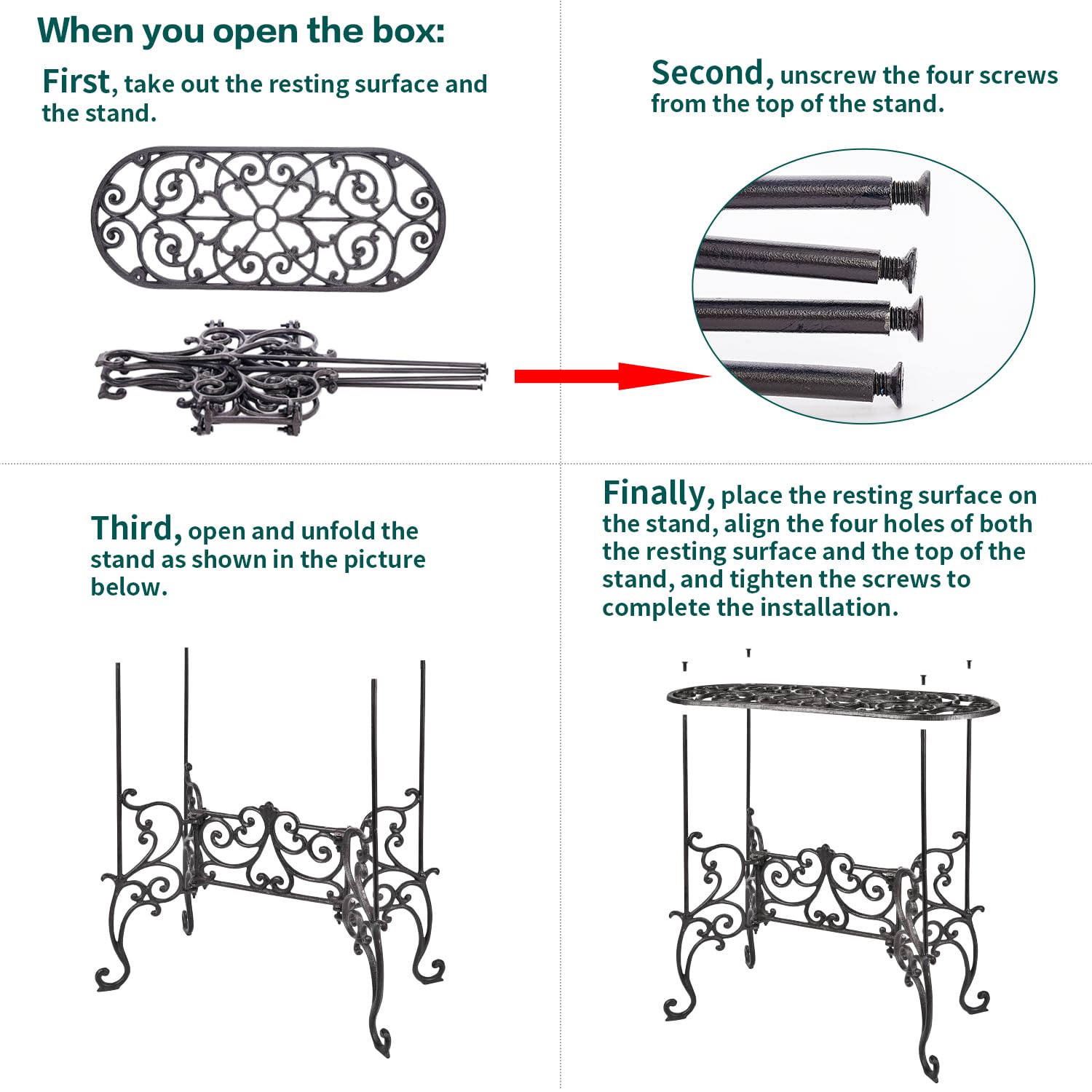 When you open the box:

First, take out the resting surface and the stand.

Second, unscrew the four screws from the top of the stand.

Third, open and unfold the stand as shown in the picture below.

Finally, place the resting surface on the stand, align the four holes of both the resting surface and the top of the stand, and tighten the screws to complete the installation.