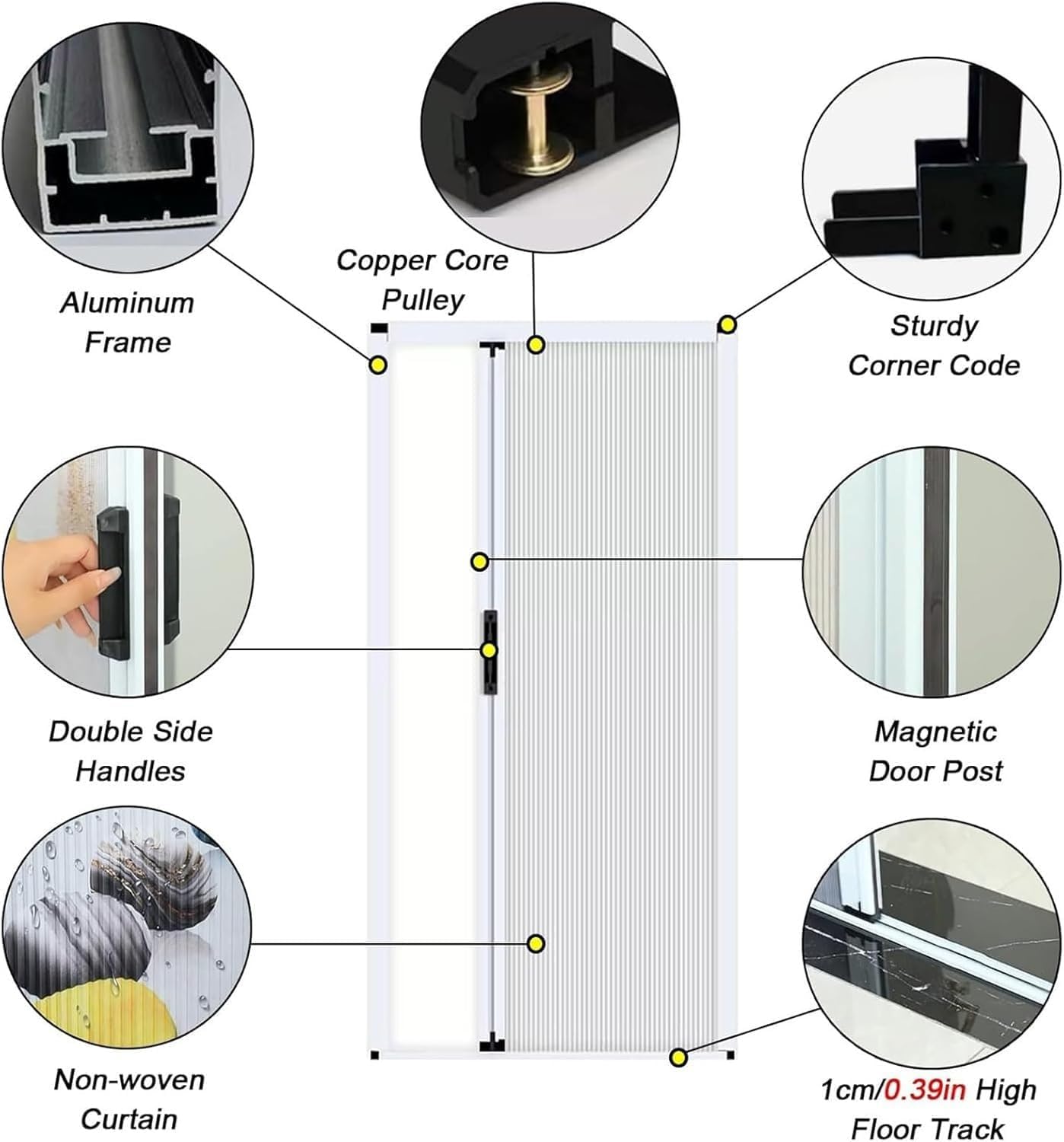 Aluminum Frame

Copper Core Pulley

Sturdy Corner Code

Double Side Handles

Magnetic Door Post

Non-woven Curtain

1cm/0.39in High Floor Track