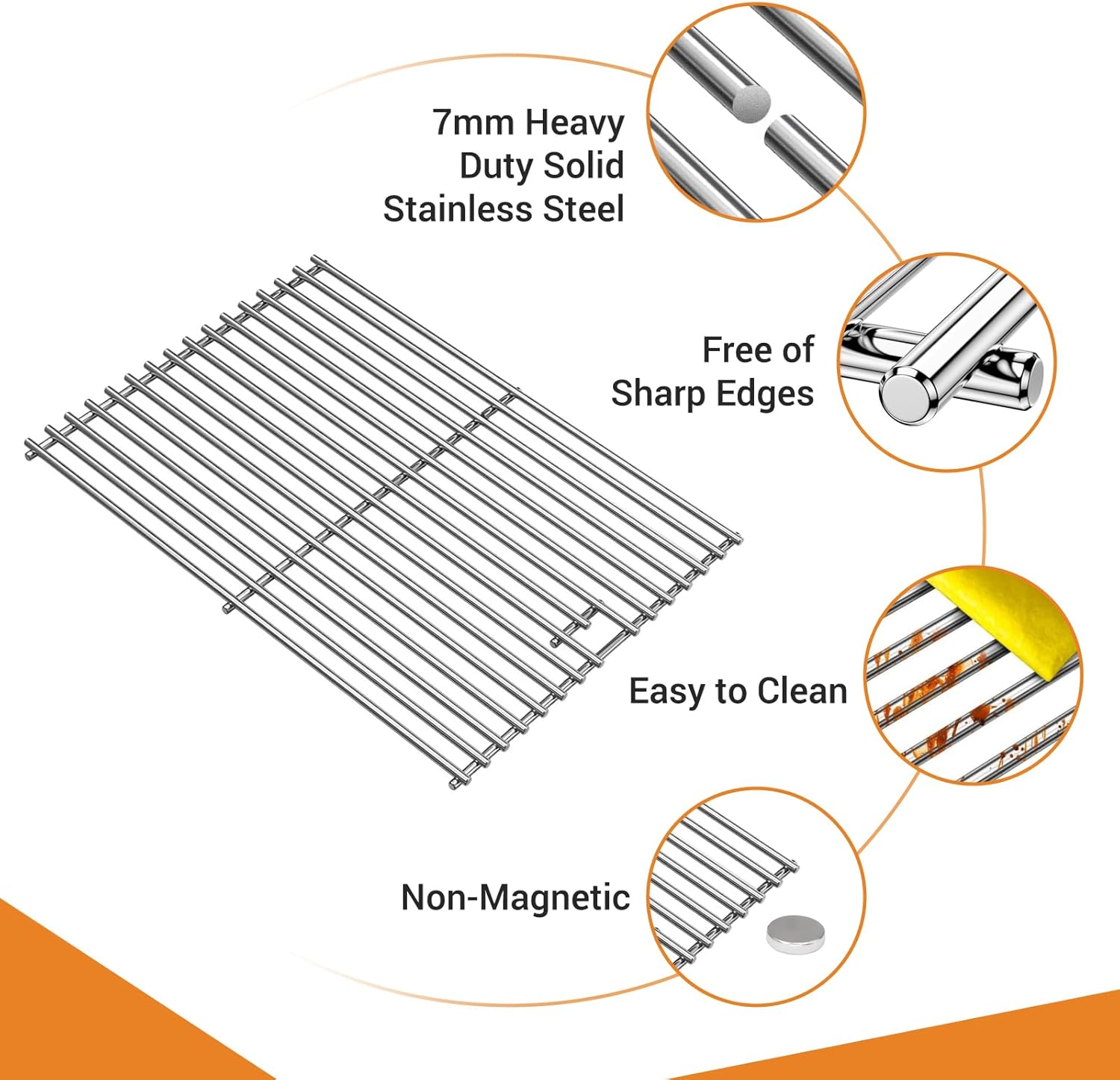 7mm Heavy Duty Solid Stainless Steel

Free of Sharp Edges

Easy to Clean

Non-Magnetic