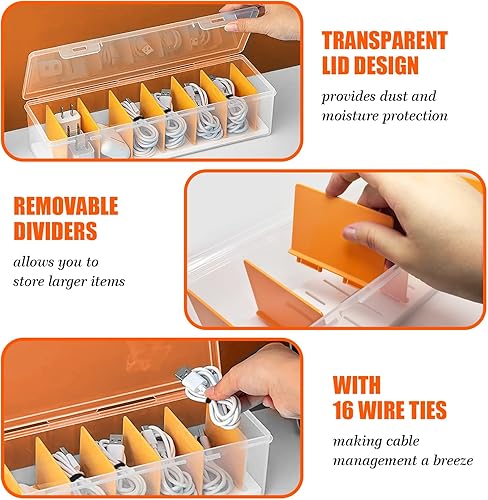 TRANSPARENT LID DESIGN

provides dust and moisture protection

REMOVABLE DIVIDERS

allows you to store larger items

WITH 16 WIRE TIES

making cable management a breeze