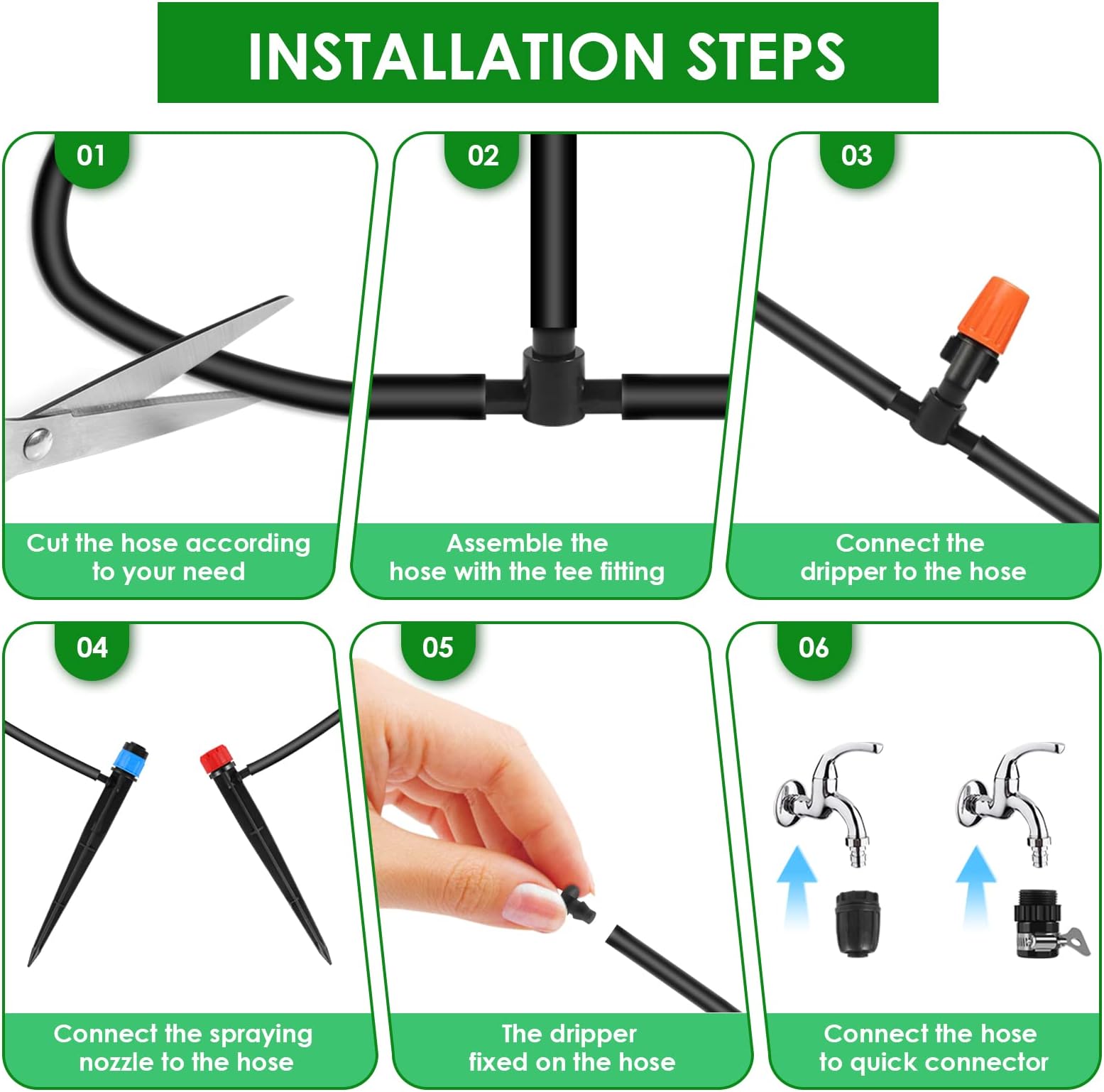 INSTALLATION STEPS

01

Cut the hose according to your need

02

Assemble the hose with the tee fitting

03

Connect the dripper to the hose

04

Connect the spraying nozzle to the hose

05

The dripper fixed on the hose

06

Connect the hose to quick connector