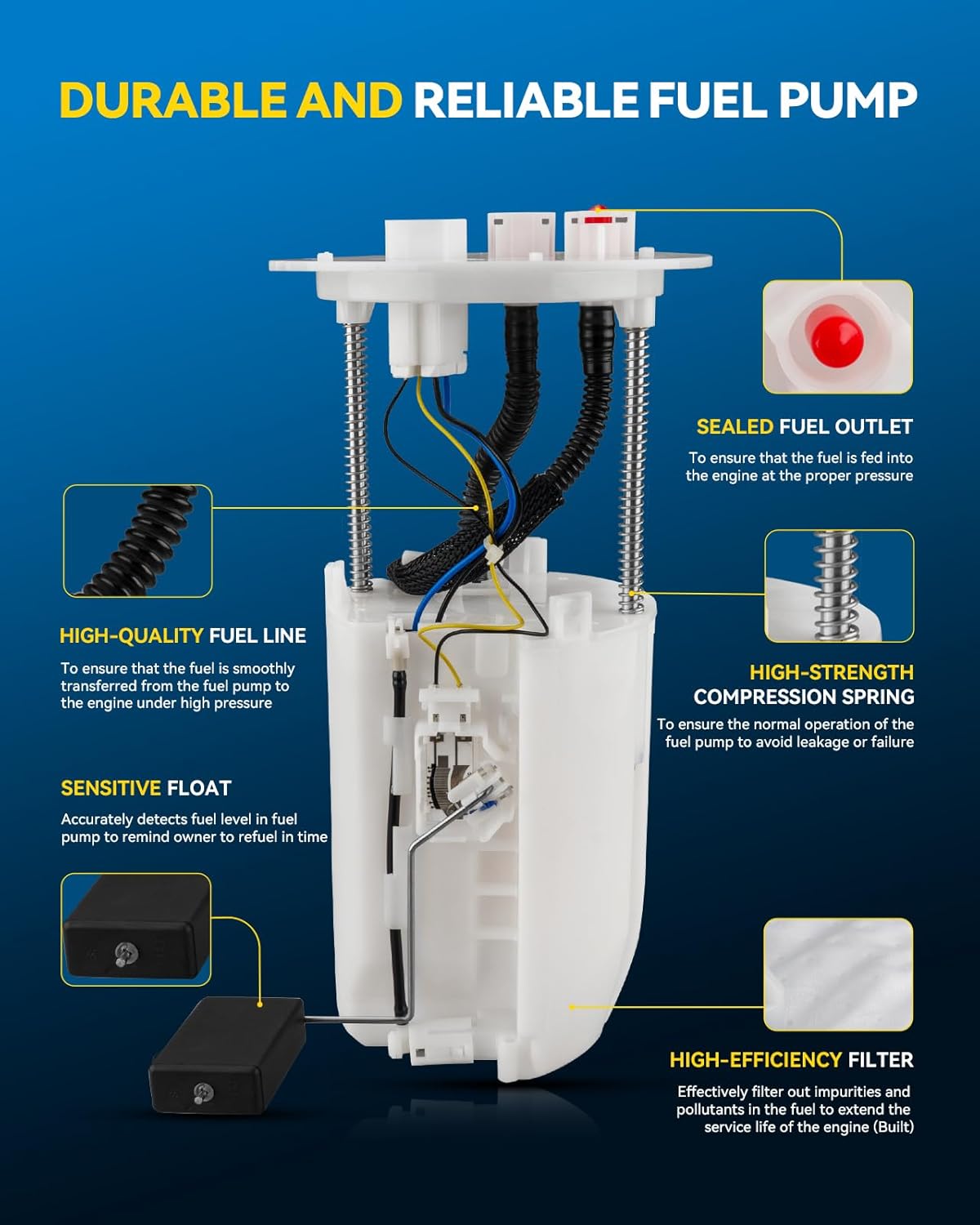 DURABLE AND RELIABLE FUEL PUMP

SEALED FUEL OUTLET

To ensure that the fuel is fed into the engine at the proper pressure

HIGH-QUALITY FUEL LINE

To ensure that the fuel is smoothly transferred from the fuel pump to the engine under high pressure

HIGH-STRENGTH COMPRESSION SPRING

To ensure the normal operation of the fuel pump to avoid leakage or failure

SENSITIVE FLOAT

Accurately detects fuel level in fuel pump to remind owner to refuel in time

HIGH-EFFICIENCY FILTER

Effectively filter out impurities and pollutants in the fuel to extend the service life of the engine (Built)