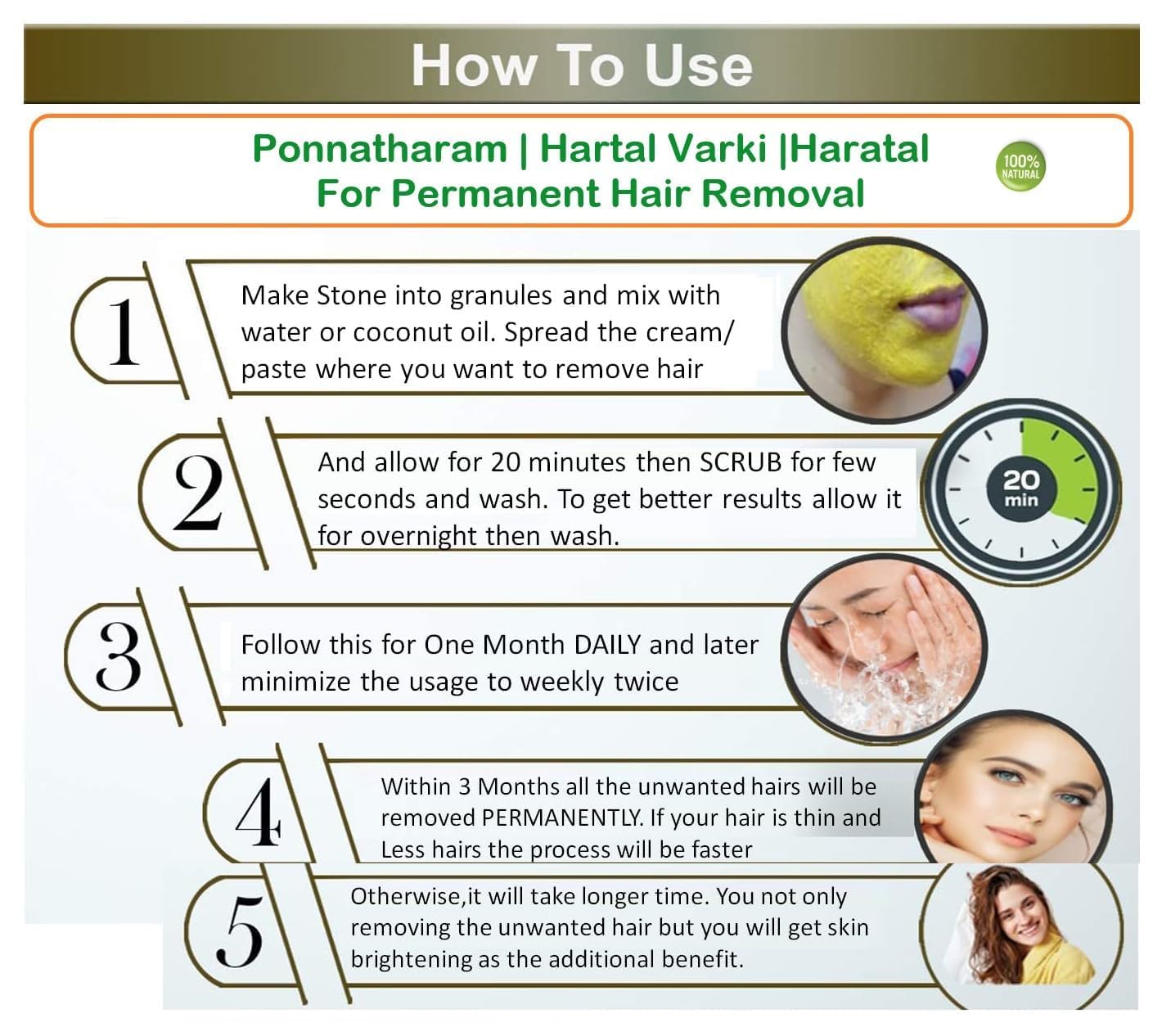 How To Use

Ponnatharam | Hartal Varki |Haratal
For Permanent Hair Removal

100% NATURAL

1
Make Stone into granules and mix with water or coconut oil. Spread the cream/ paste where you want to remove hair

2
And allow for 20 minutes then SCRUB for few seconds and wash. To get better results allow it for overnight then wash.

20 min

3
Follow this for One Month DAILY and later minimize the usage to weekly twice

4
Within 3 Months all the unwanted hairs will be removed PERMANENTLY. If your hair is thin and Less hairs the process will be faster

5
Otherwise,it will take longer time. You not only removing the unwanted hair but you will get skin brightening as the additional benefit.