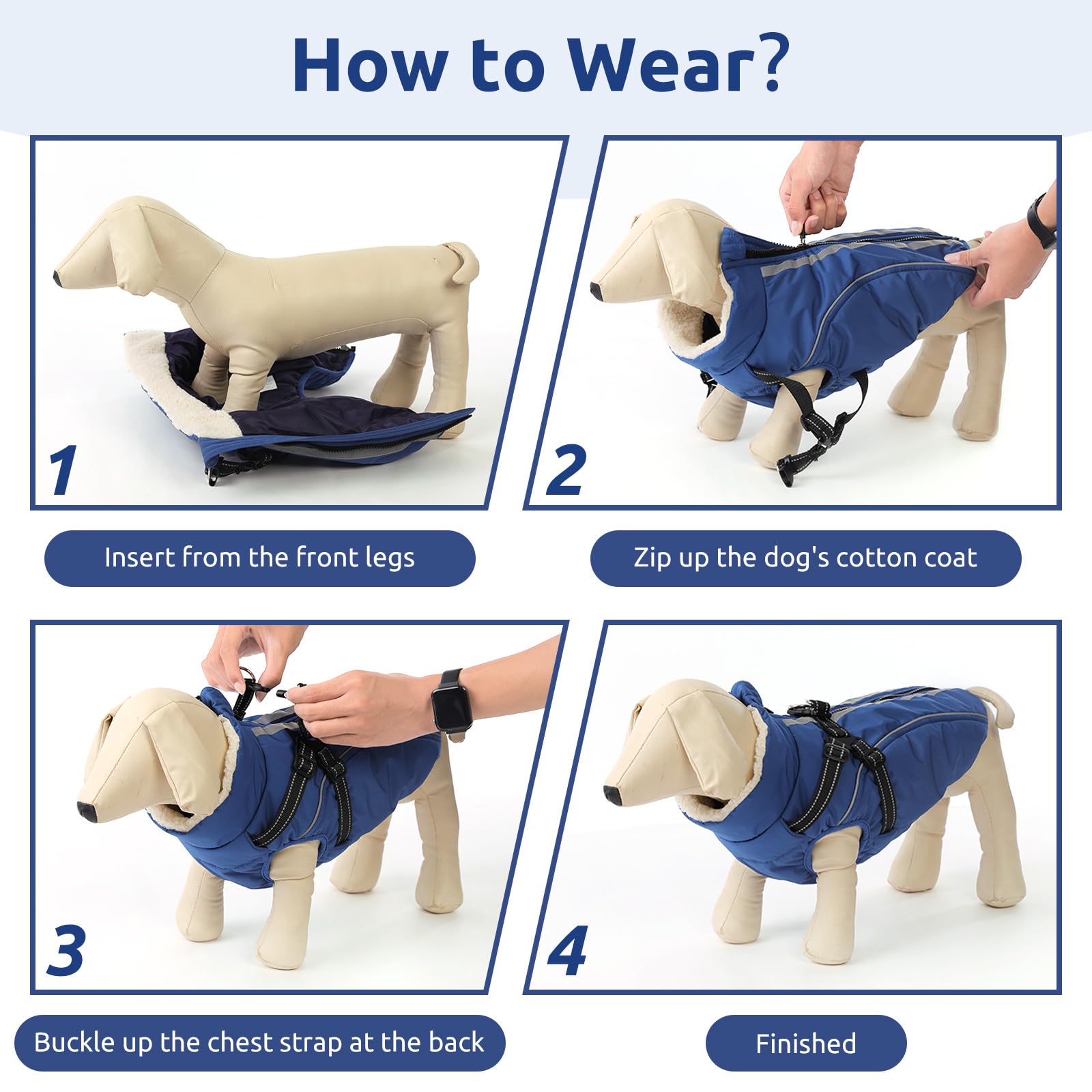 How to Wear?

1

Insert from the front legs

2

Zip up the dog's cotton coat

3

Buckle up the chest strap at the back

4

Finished